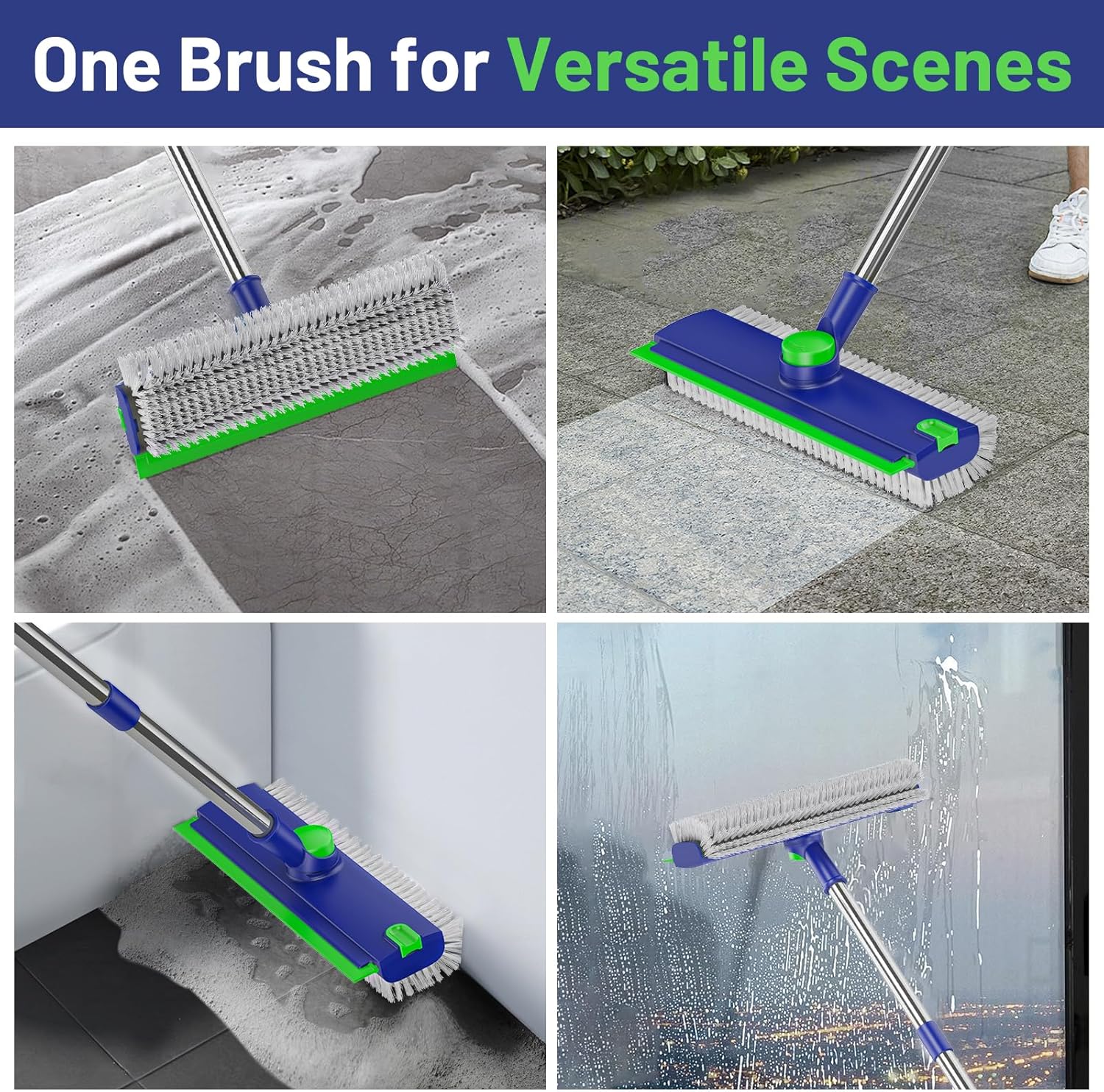 One Brush for Versatile Scenes