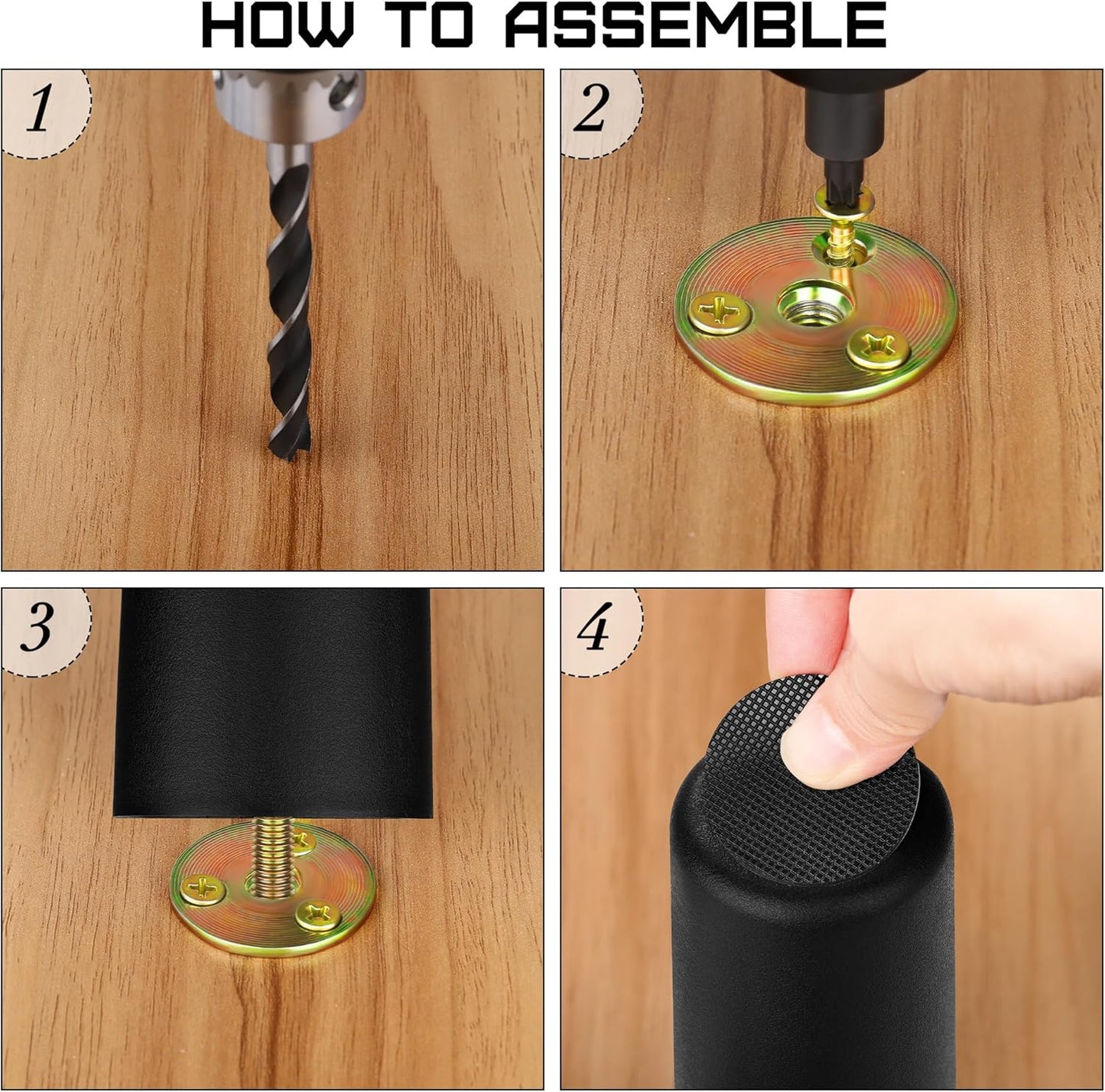 HOW TO ASSEMBLE

1

2

3

4