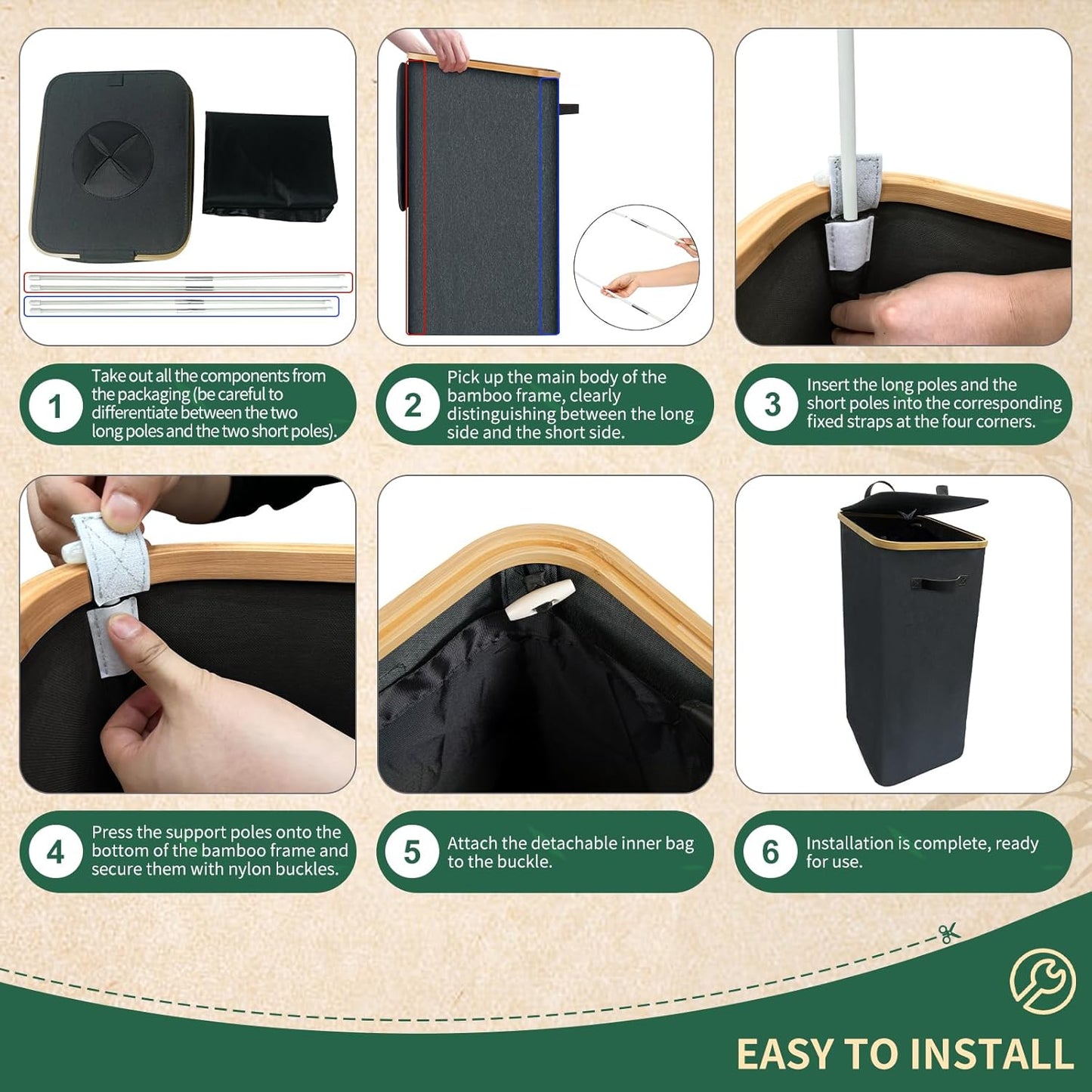 1 Take out all the components from the packaging (be careful to differentiate between the two long poles and the two short poles).

2 Pick up the main body of the bamboo frame, clearly distinguishing between the long side and the short side.

3 Insert the long poles and the short poles into the corresponding fixed straps at the four corners.

4 Press the support poles onto the bottom of the bamboo frame and secure them with nylon buckles.

5 Attach the detachable inner bag to the buckle.

6 Installation is complete, ready for use.

EASY TO INSTALL