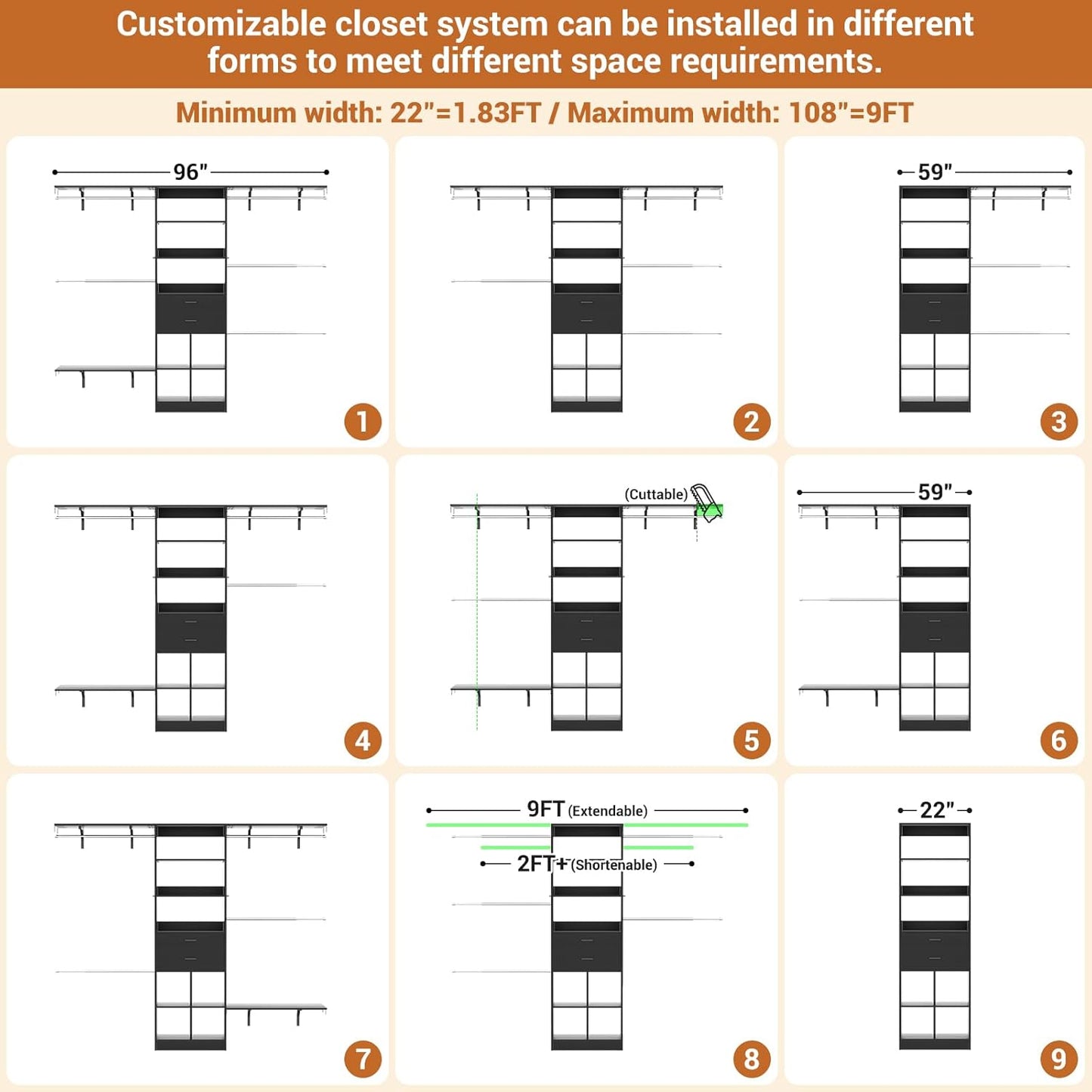 Customizable closet system can be installed in different forms to meet different space requirements.

Minimum width: 22"=1.83FT / Maximum width: 108"=9FT

96"

1

2

59"

3

4

(Cuttable)

5

59"

6

7

9FT (Extendable)

2FT+ (Shortenable)

8

22"

9