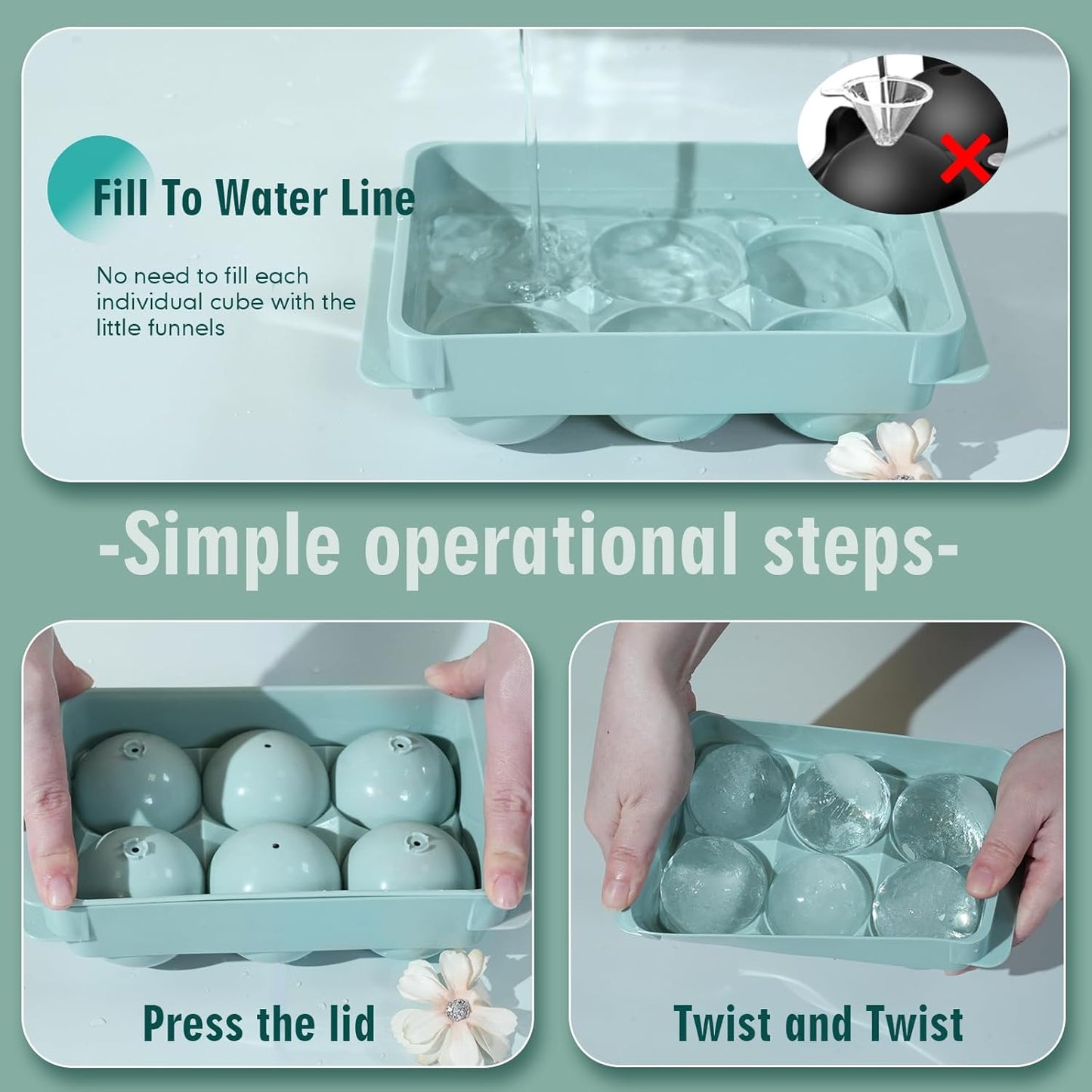 Fill To Water Line

No need to fill each individual cube with the little funnels

-Simple operational steps-

Press the lid

Twist and Twist