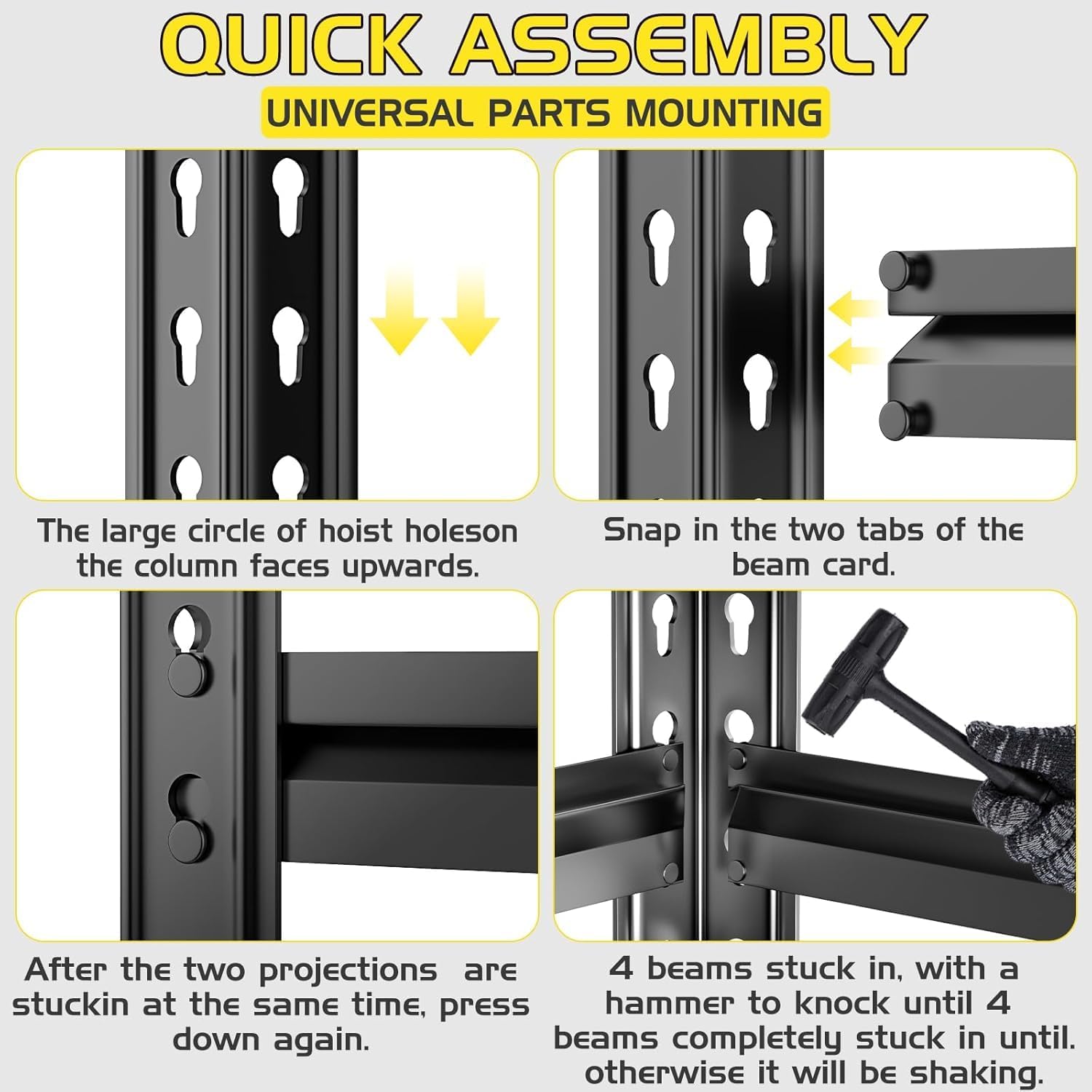 QUICK ASSEMBLY

UNIVERSAL PARTS MOUNTING

The large circle of hoist holeson the column faces upwards.

Snap in the two tabs of the beam card.

After the two projections are stuckin at the same time, press down again.

4 beams stuck in, with a hammer to knock until 4 beams completely stuck in until. otherwise it will be shaking.