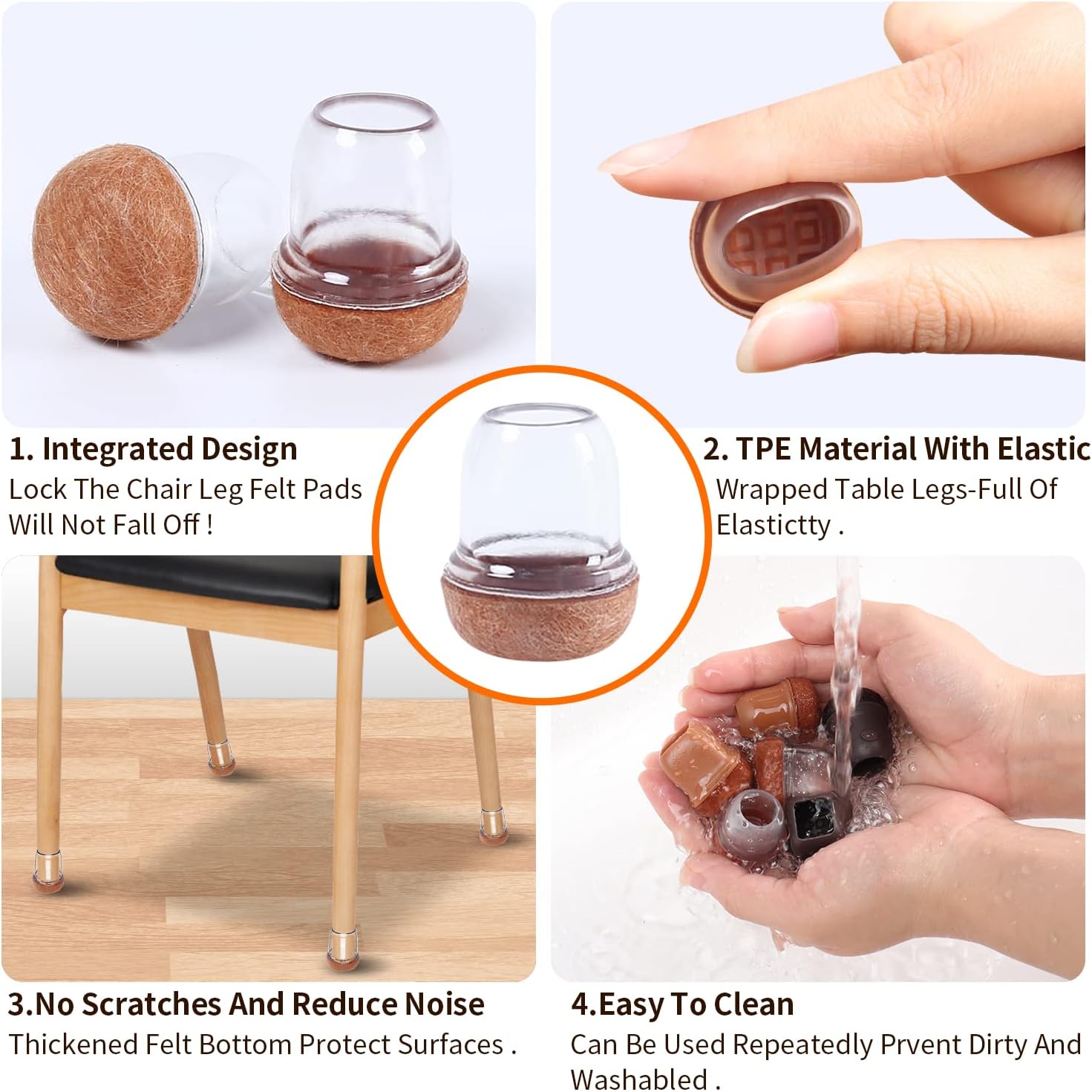 1. Integrated Design
Lock The Chair Leg Felt Pads Will Not Fall Off !

2. TPE Material With Elastic
Wrapped Table Legs-Full Of Elastictty .

3.No Scratches And Reduce Noise
Thickened Felt Bottom Protect Surfaces .

4.Easy To Clean
Can Be Used Repeatedly Prvent Dirty And Washabled .