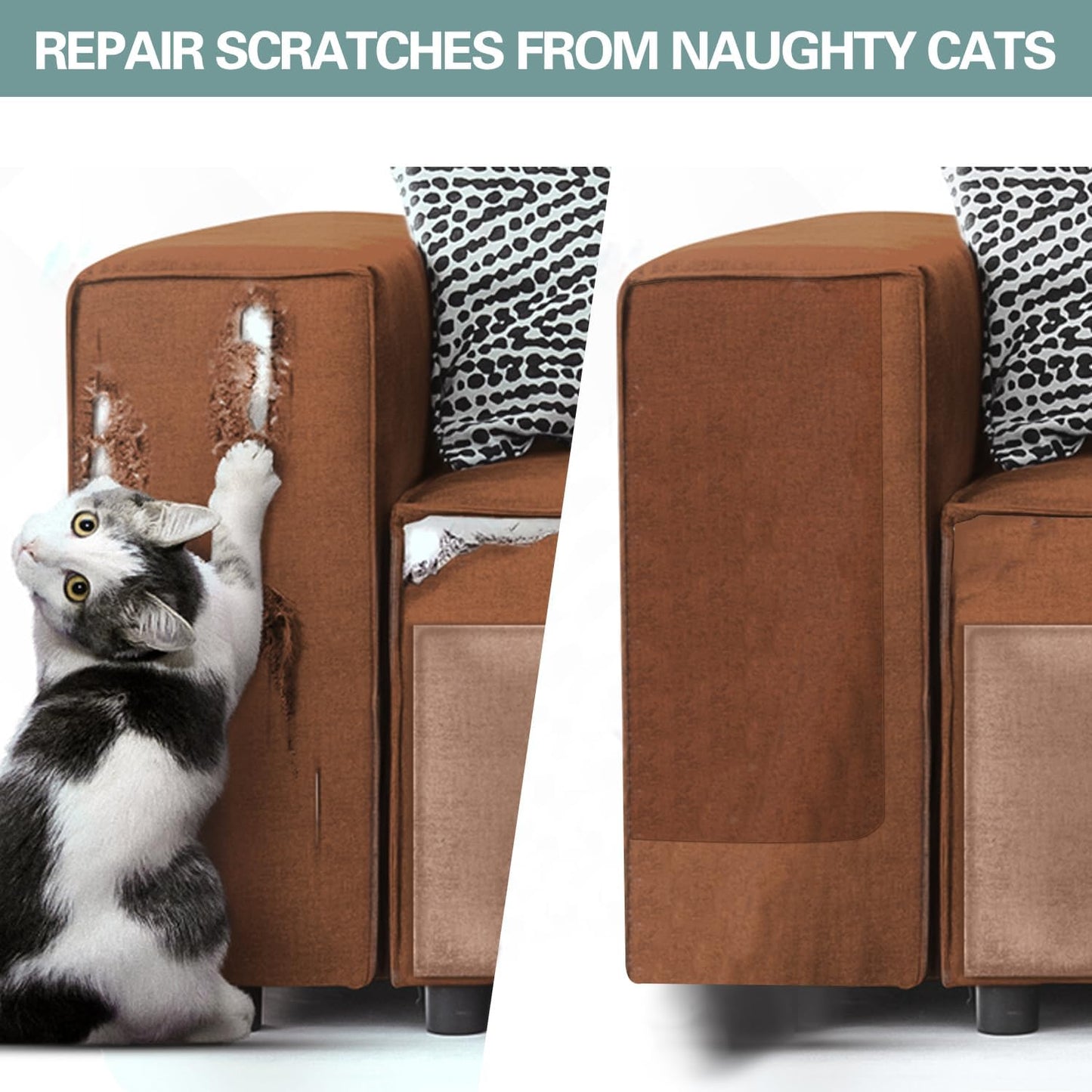 REPAIR SCRATCHES FROM NAUGHTY CATS