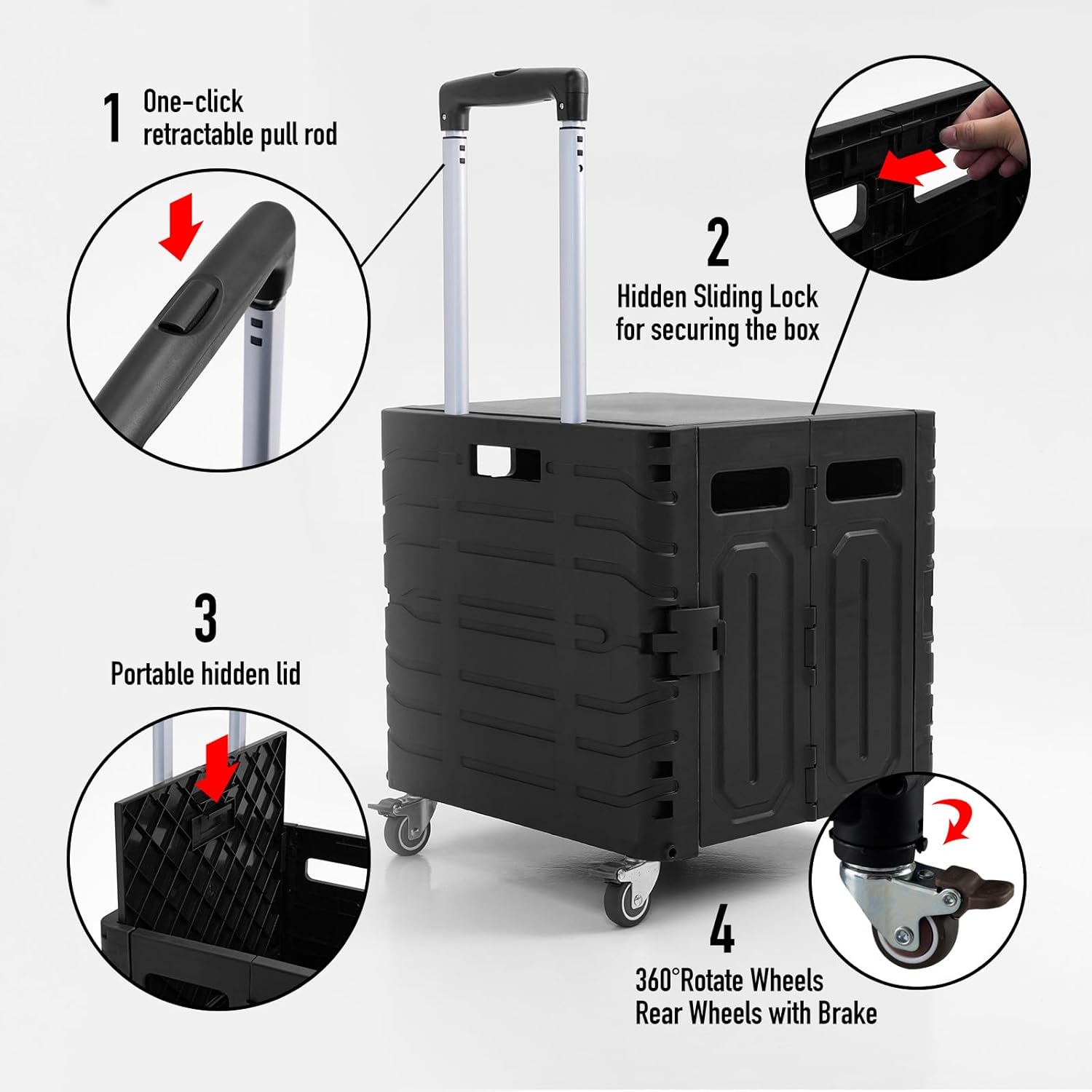 1 One-click retractable pull rod

2
Hidden Sliding Lock for securing the box

3
Portable hidden lid

4
360°Rotate Wheels
Rear Wheels with Brake