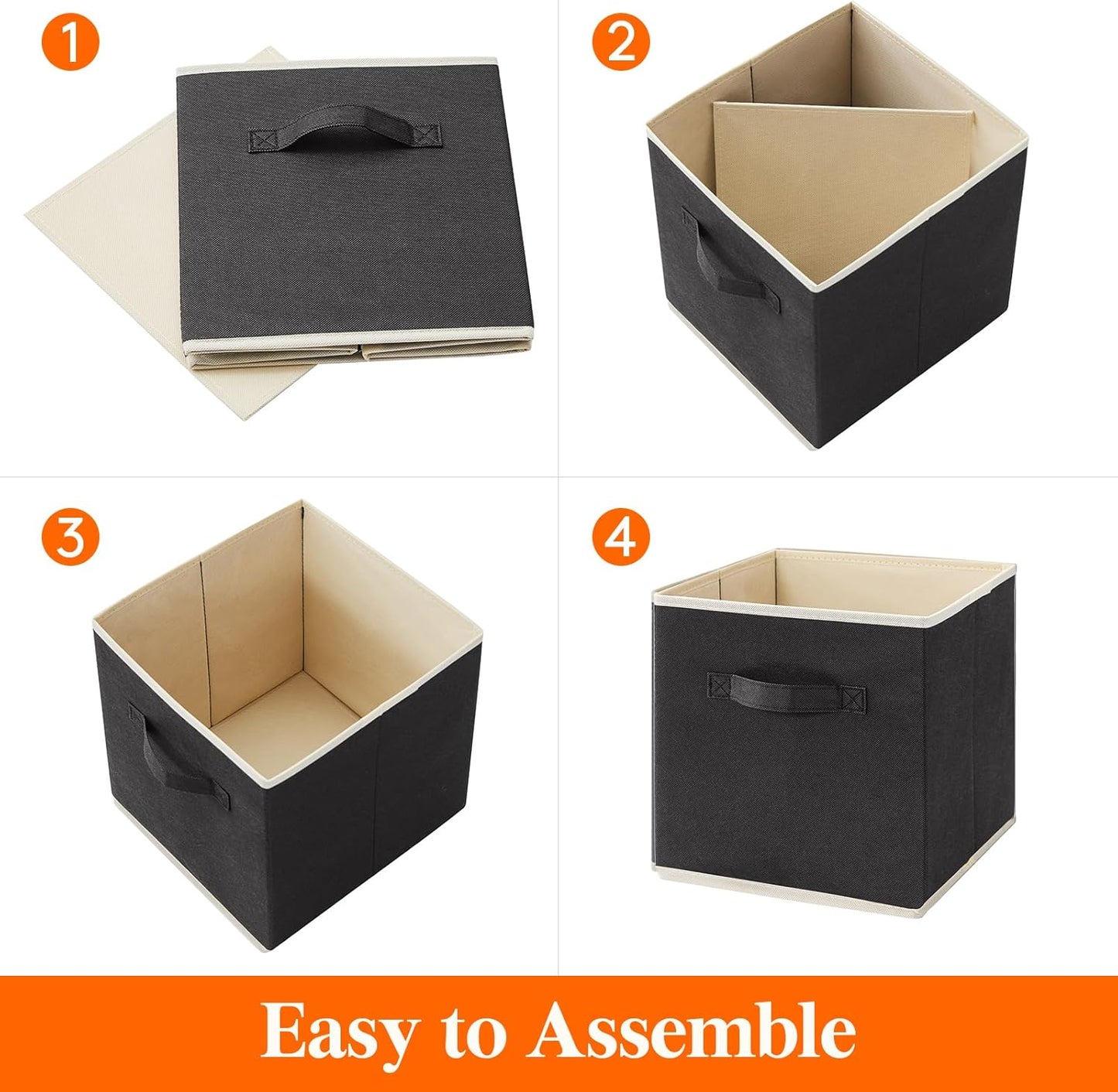 1

2

3

4

Easy to Assemble