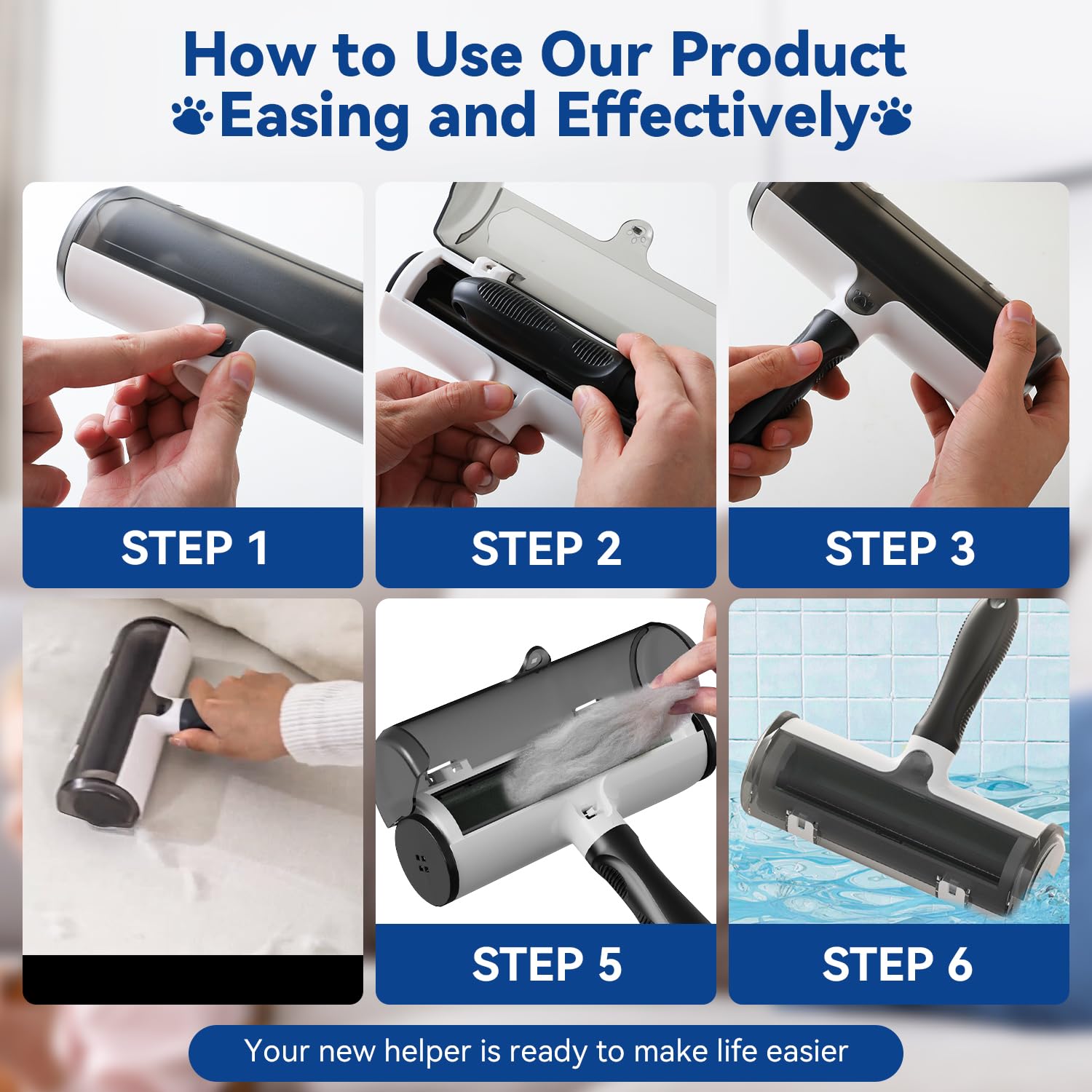 How to Use Our Product
Easing and Effectively

STEP 1

STEP 2

STEP 3

STEP 5

STEP 6

Your new helper is ready to make life easier