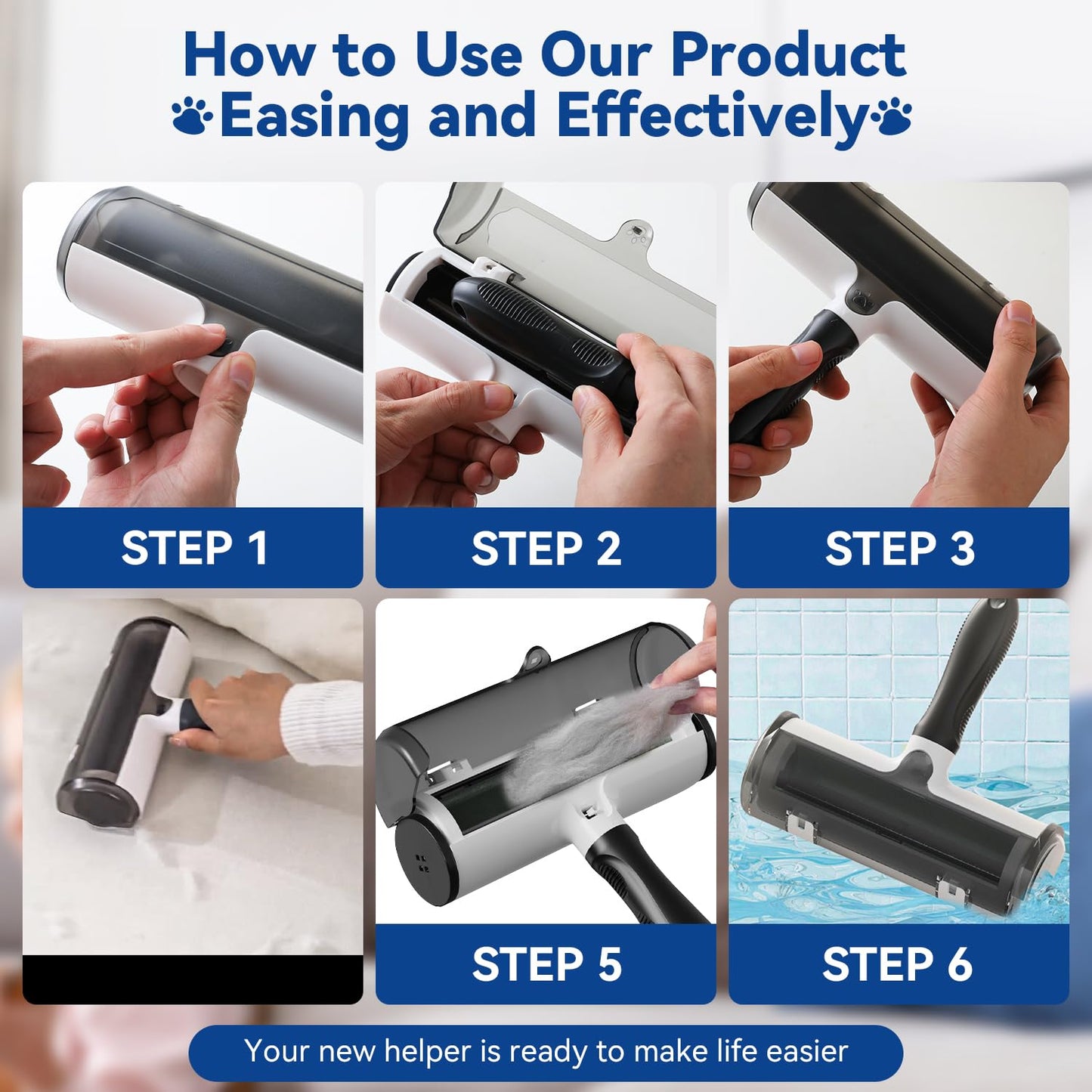 How to Use Our Product
Easing and Effectively

STEP 1

STEP 2

STEP 3

STEP 5

STEP 6

Your new helper is ready to make life easier