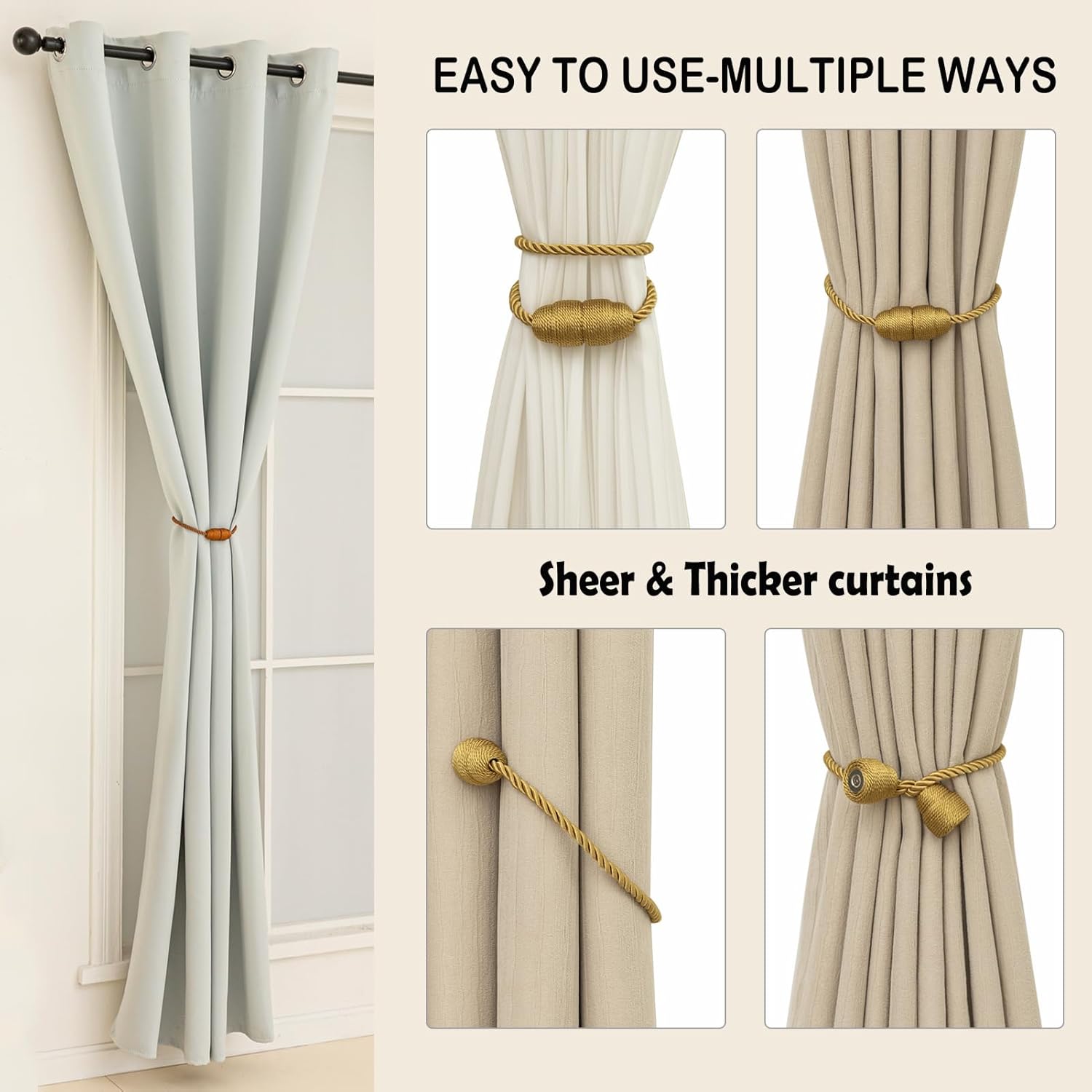 EASY TO USE-MULTIPLE WAYS

Sheer & Thicker curtains