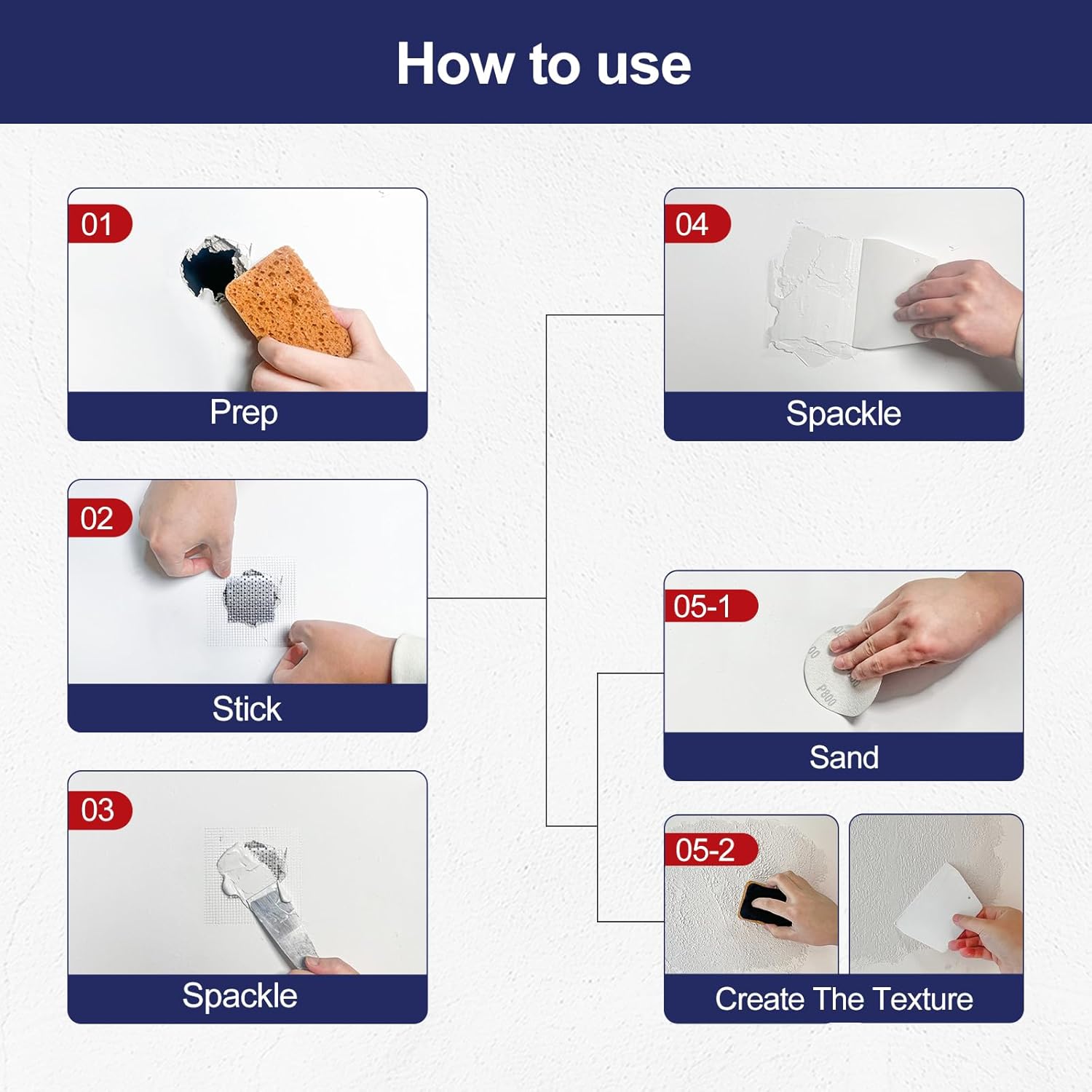 How to use

01
Prep

02
Stick

03
Spackle

04
Spackle

05-1
P800
Sand

05-2
Create The Texture