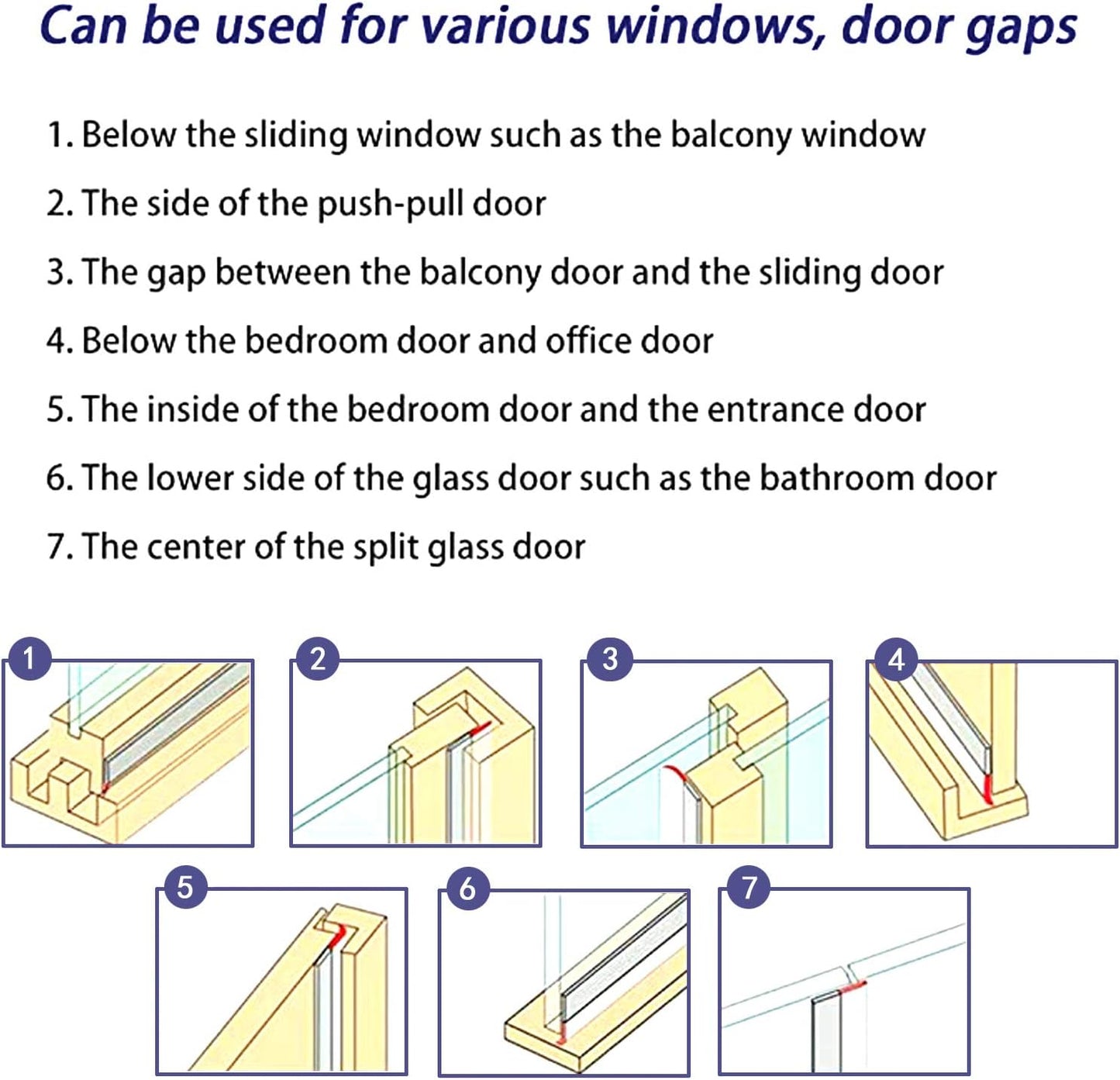 Can be used for various windows, door gaps

1. Below the sliding window such as the balcony window

2. The side of the push-pull door

3. The gap between the balcony door and the sliding door

4. Below the bedroom door and office door

5. The inside of the bedroom door and the entrance door

6. The lower side of the glass door such as the bathroom door

7. The center of the split glass door

1

2

3

4

5

6

7