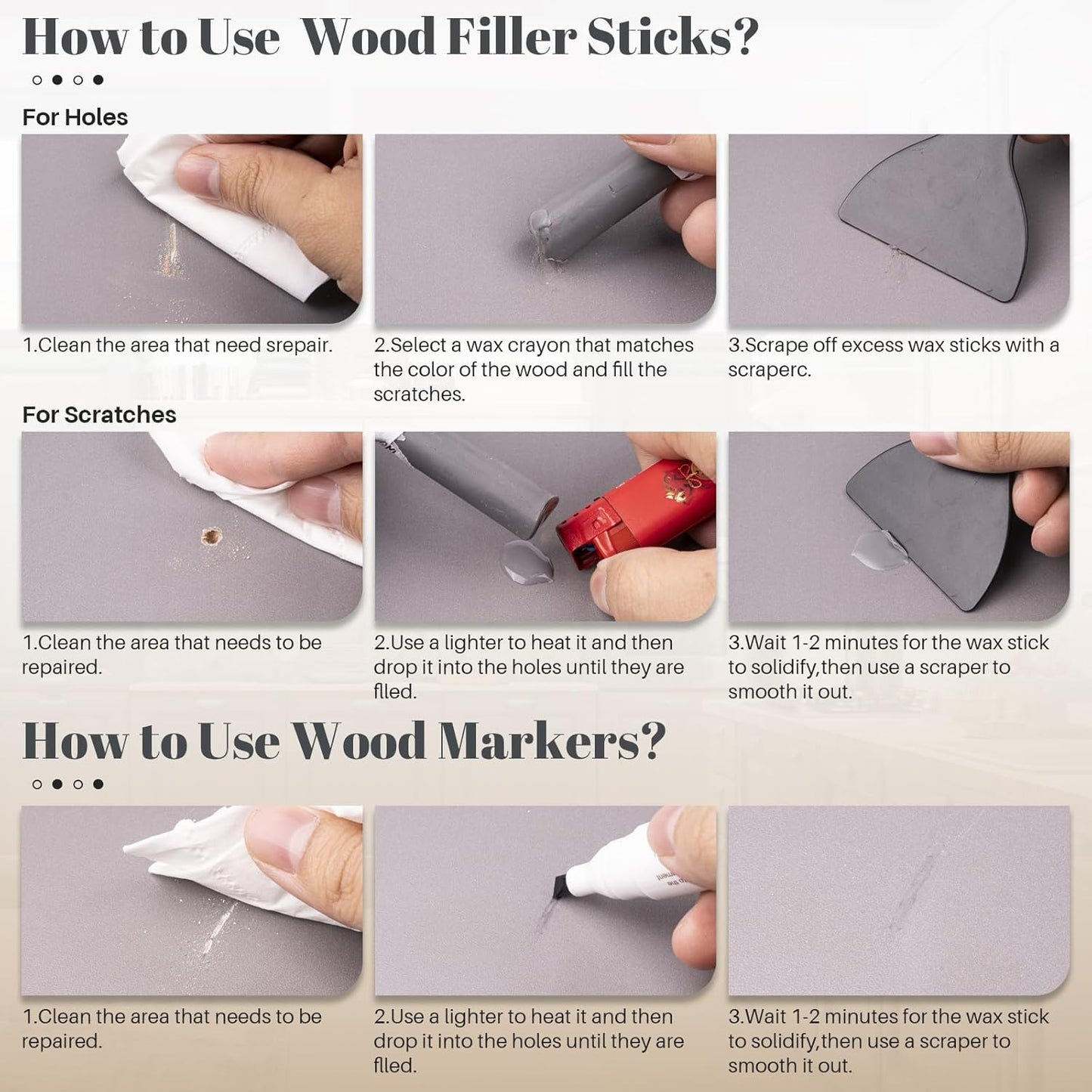 How to Use  Wood Filler Sticks?

For Holes

1.Clean the area that need srepair.

2.Select a wax crayon that matches the color of the wood and fill the scratches.

3.Scrape off excess wax sticks with a scraperc.

For Scratches

1.Clean the area that needs to be repaired.

2.Use a lighter to heat it and then drop it into the holes until they are flled.

3.Wait 1-2 minutes for the wax stick to solidify,then use a scraper to smooth it out.

How to Use Wood Markers?

1.Clean the area that needs to be repaired.

2.Use a lighter to heat it and then drop it into the holes until they are flled.

3.Wait 1-2 minutes for the wax stick to solidify,then use a scraper to smooth it out.