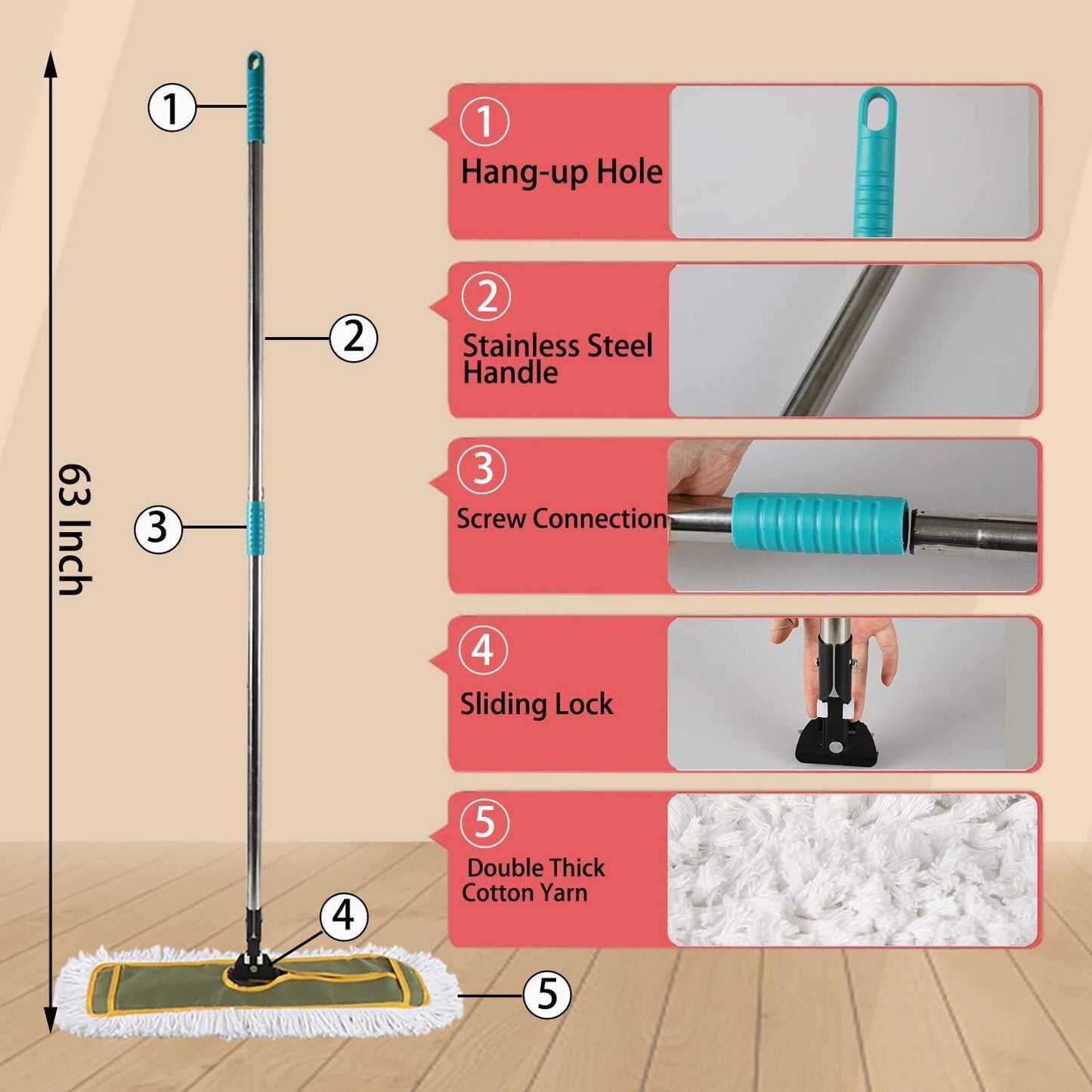 63 Inch

1

2

3

4

5

1
Hang-up Hole

2
Stainless Steel Handle

3
Screw Connection

4
Sliding Lock

5
Double Thick Cotton Yarn