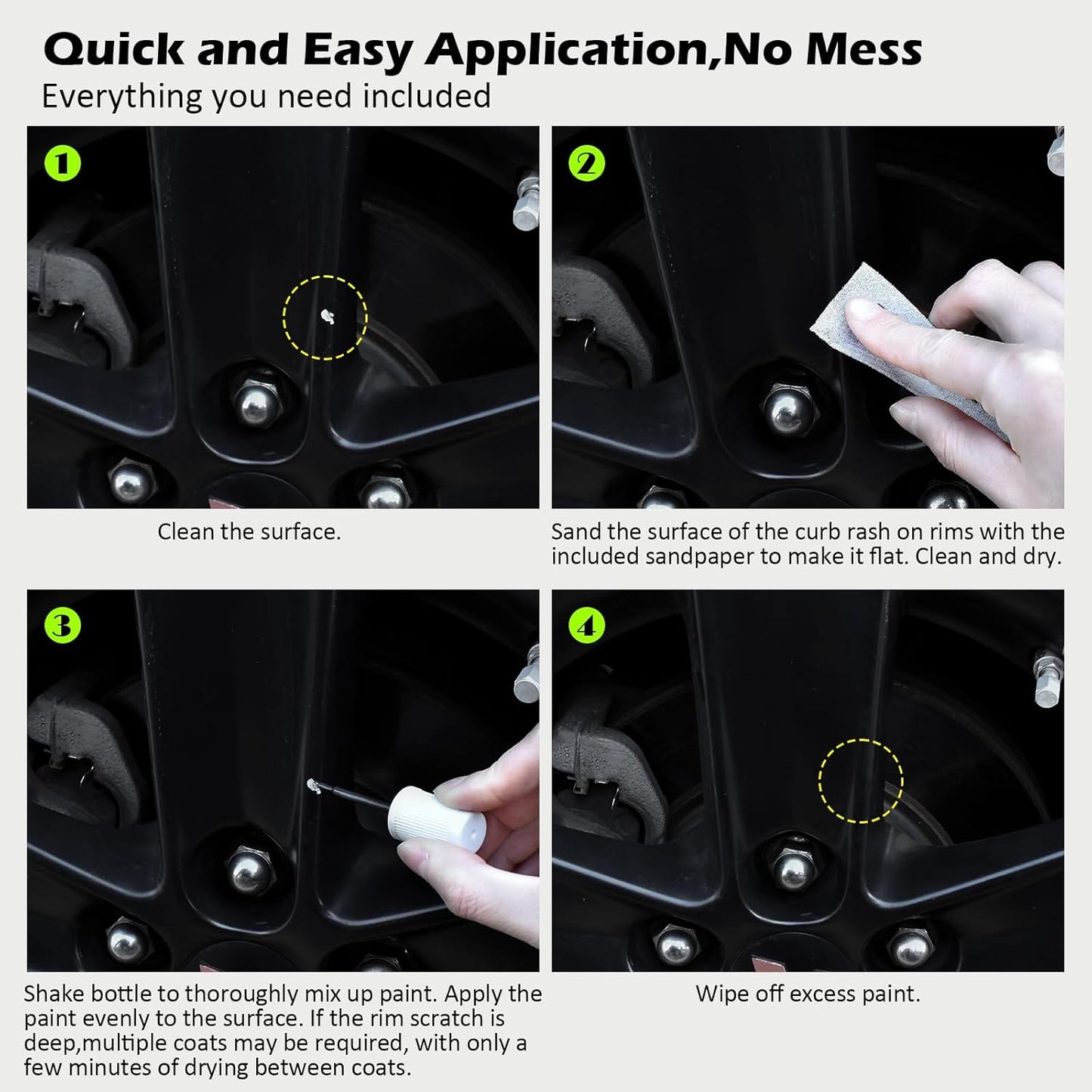 Quick and Easy Application,No Mess
Everything you need included

1

Clean the surface.

2

Sand the surface of the curb rash on rims with the included sandpaper to make it flat. Clean and dry.

3

Shake bottle to thoroughly mix up paint. Apply the paint evenly to the surface. If the rim scratch is deep,multiple coats may be required, with only a few minutes of drying between coats.

4

Wipe off excess paint.