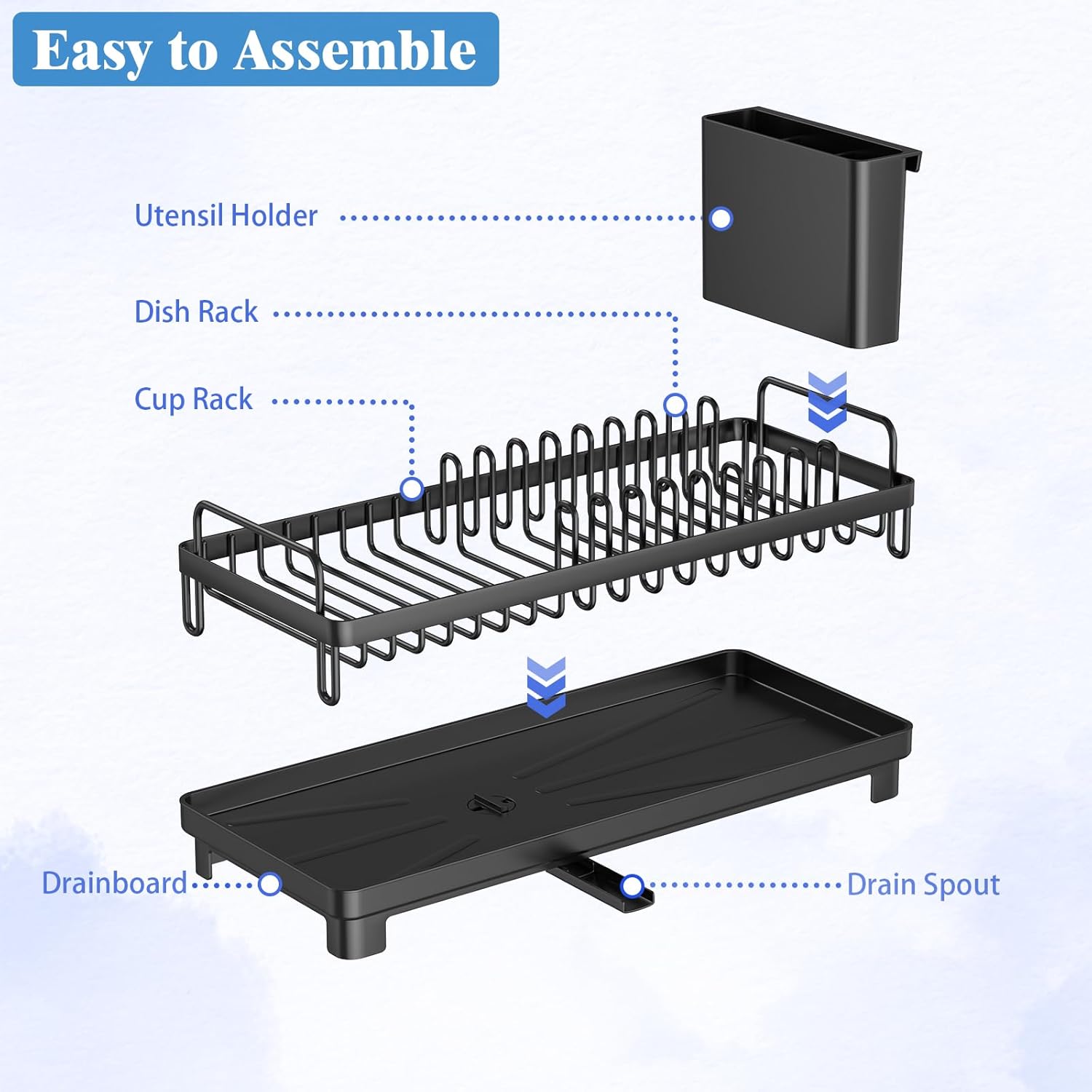 Easy to Assemble

Utensil Holder

Dish Rack

Cup Rack

Drainboard

Drain Spout