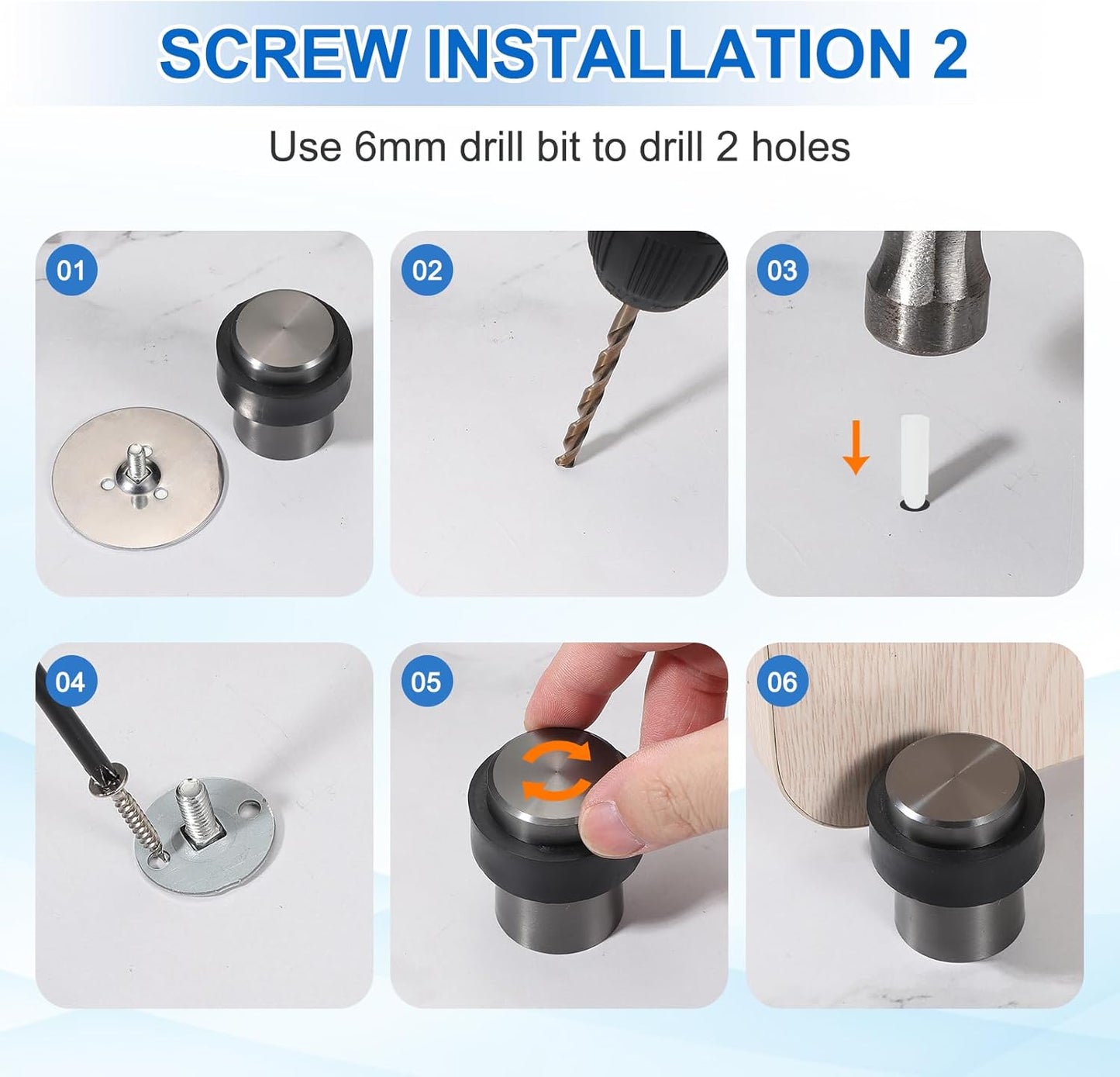 SCREW INSTALLATION 2

Use 6mm drill bit to drill 2 holes

01

02

03

04

05

06