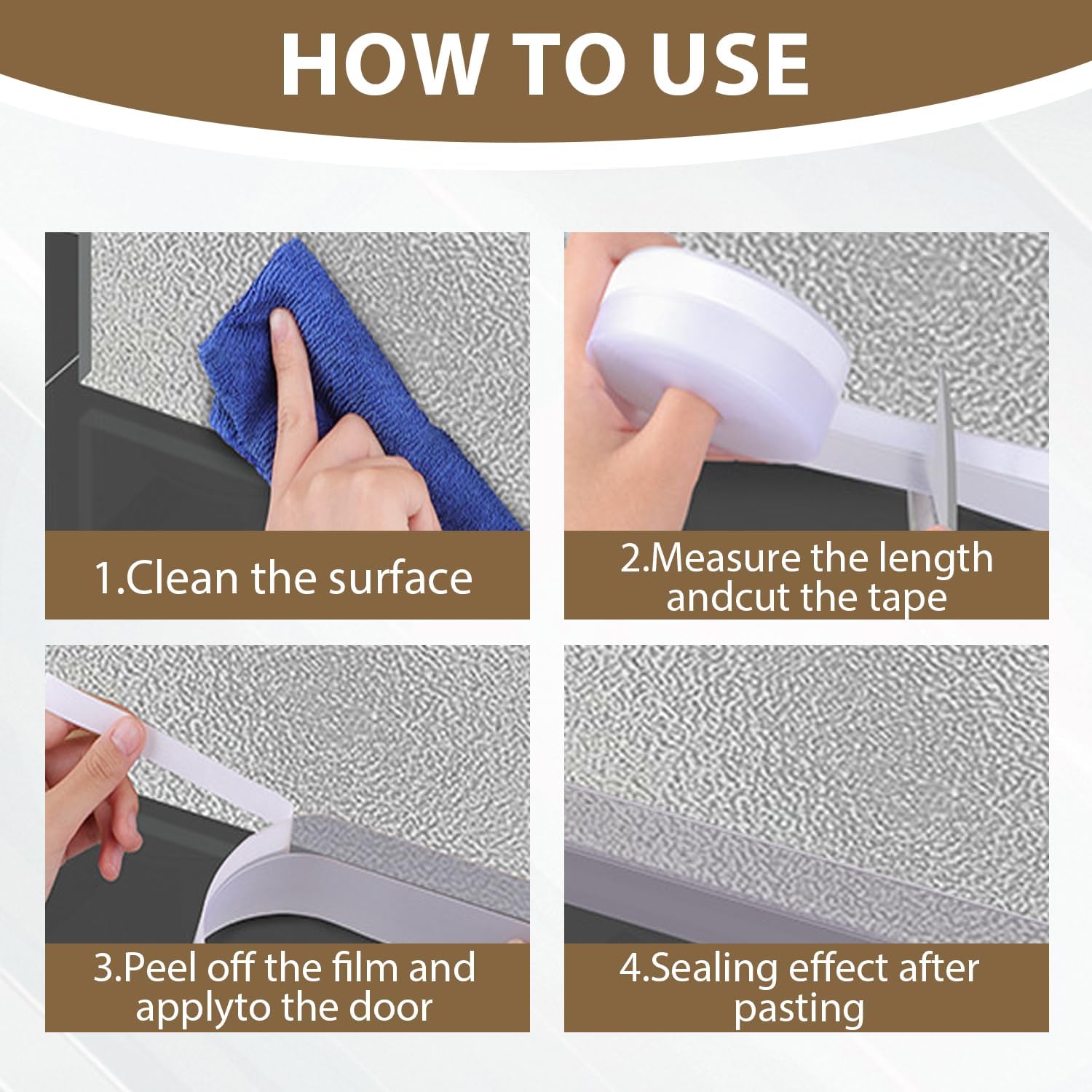 HOW TO USE

1.Clean the surface

2.Measure the length andcut the tape

3.Peel off the film and applyto the door

4.Sealing effect after pasting