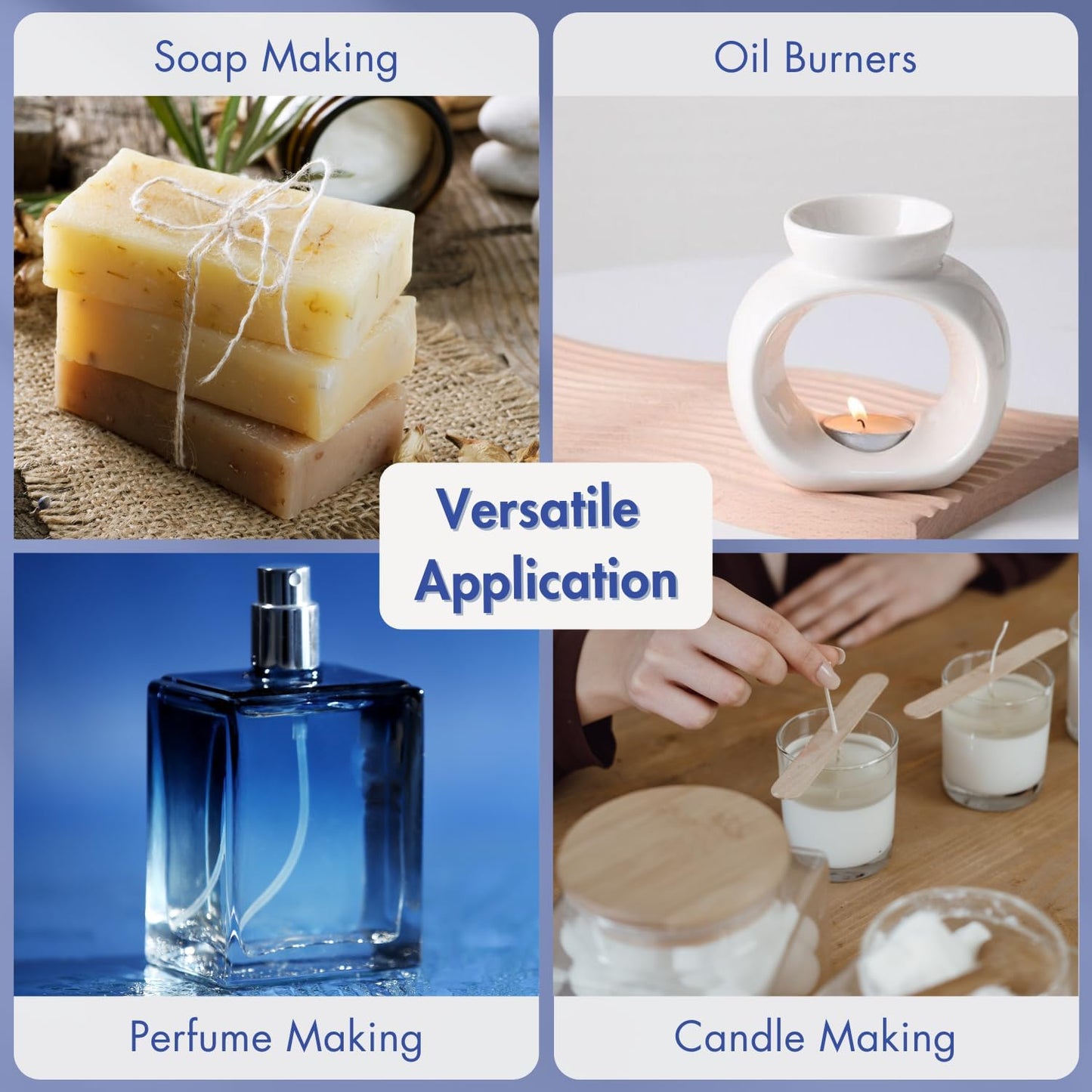 Soap Making

Oil Burners

Versatile Application

Perfume Making

Candle Making