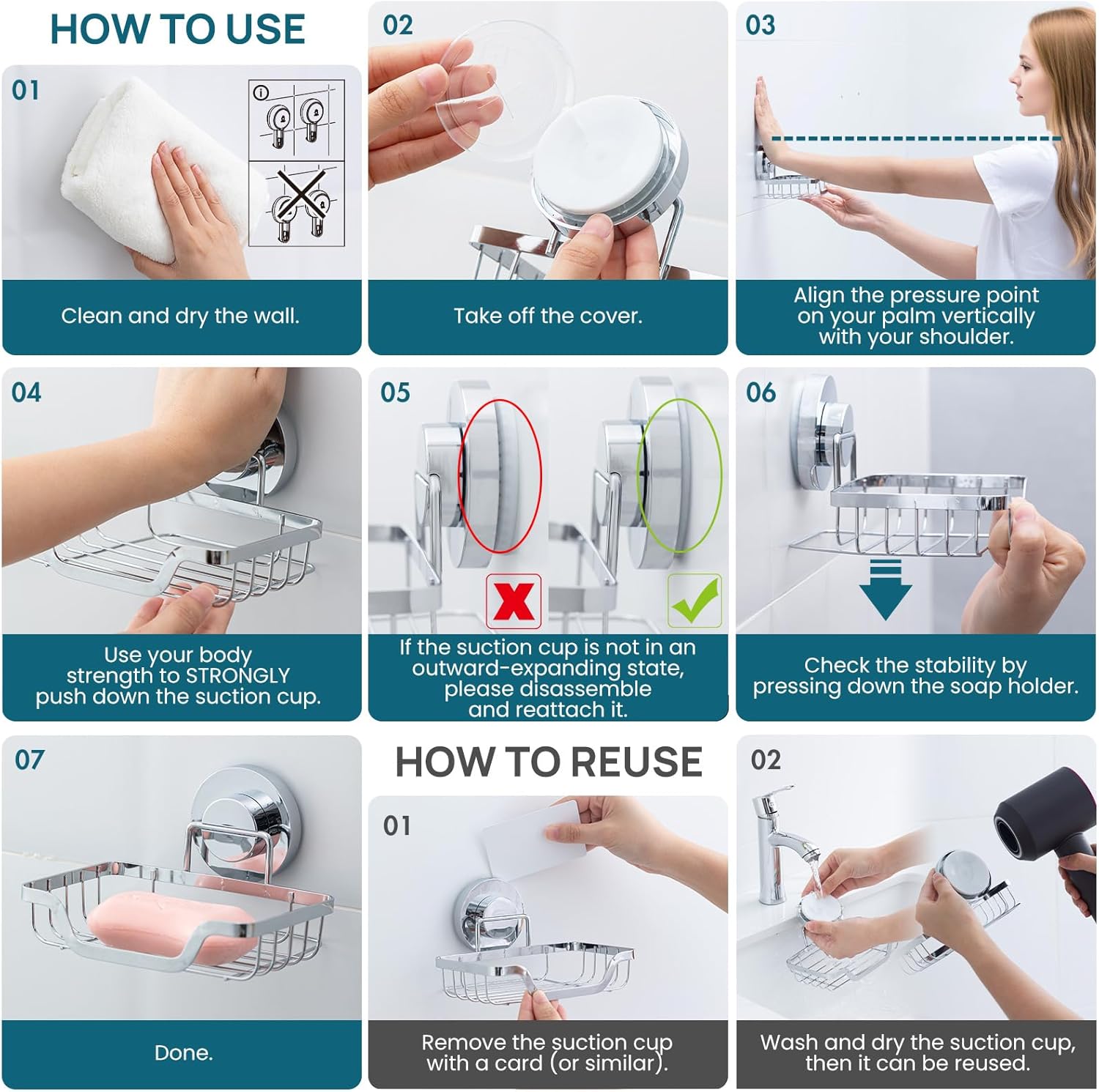 HOW TO USE

01

Clean and dry the wall.

02

Take off the cover.

03

Align the pressure point on your palm vertically with your shoulder.

04

Use your body strength to STRONGLY push down the suction cup.

05

If the suction cup is not in an outward-expanding state, please disassemble and reattach it.

06

Check the stability by pressing down the soap holder.

07

Done.

HOW TO REUSE

01

Remove the suction cup with a card (or similar).

02

Wash and dry the suction cup, then it can be reused.