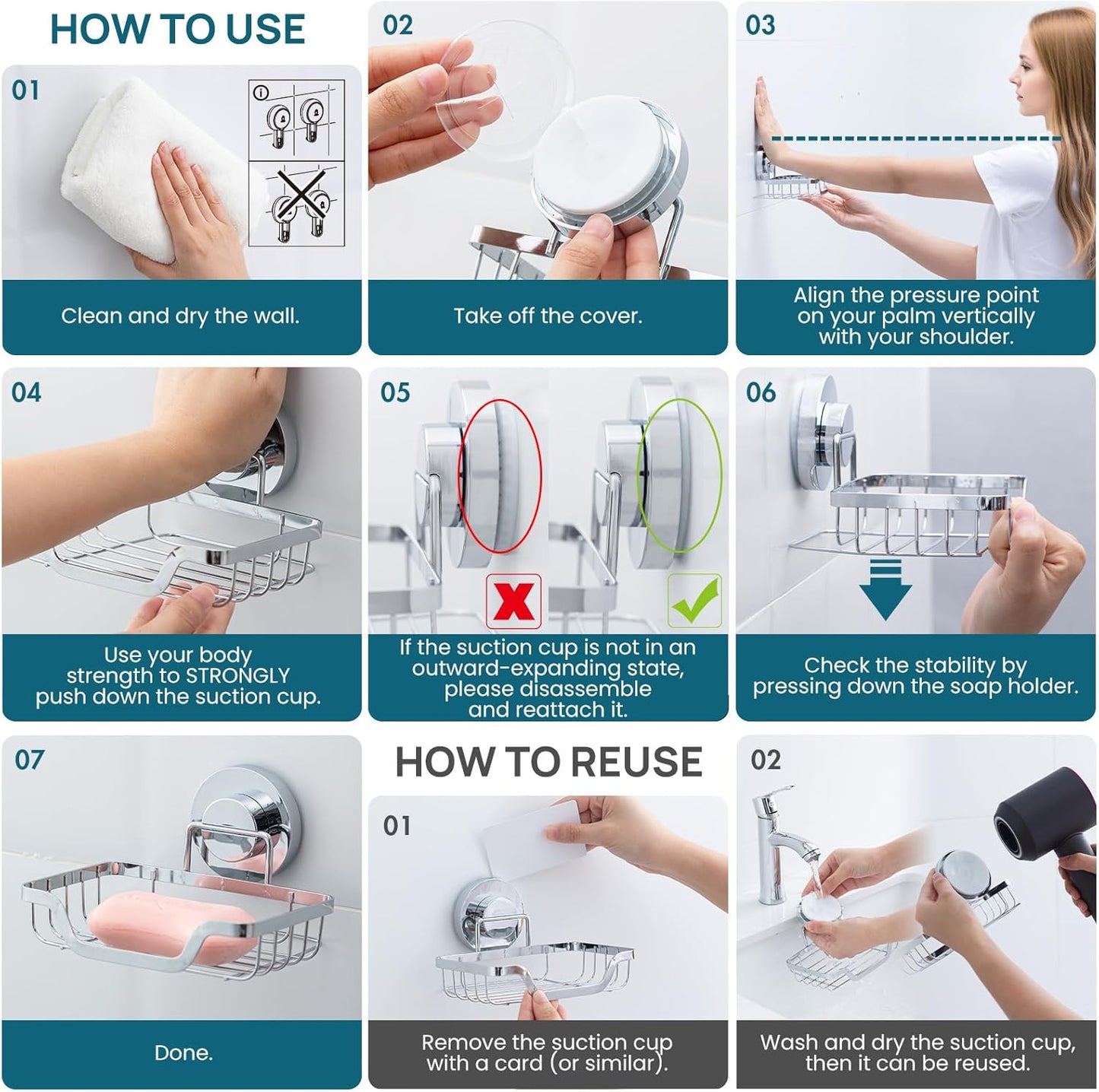 HOW TO USE

01

Clean and dry the wall.

02

Take off the cover.

03

Align the pressure point on your palm vertically with your shoulder.

04

Use your body strength to STRONGLY push down the suction cup.

05

If the suction cup is not in an outward-expanding state, please disassemble and reattach it.

06

Check the stability by pressing down the soap holder.

07

Done.

HOW TO REUSE

01

Remove the suction cup with a card (or similar).

02

Wash and dry the suction cup, then it can be reused.