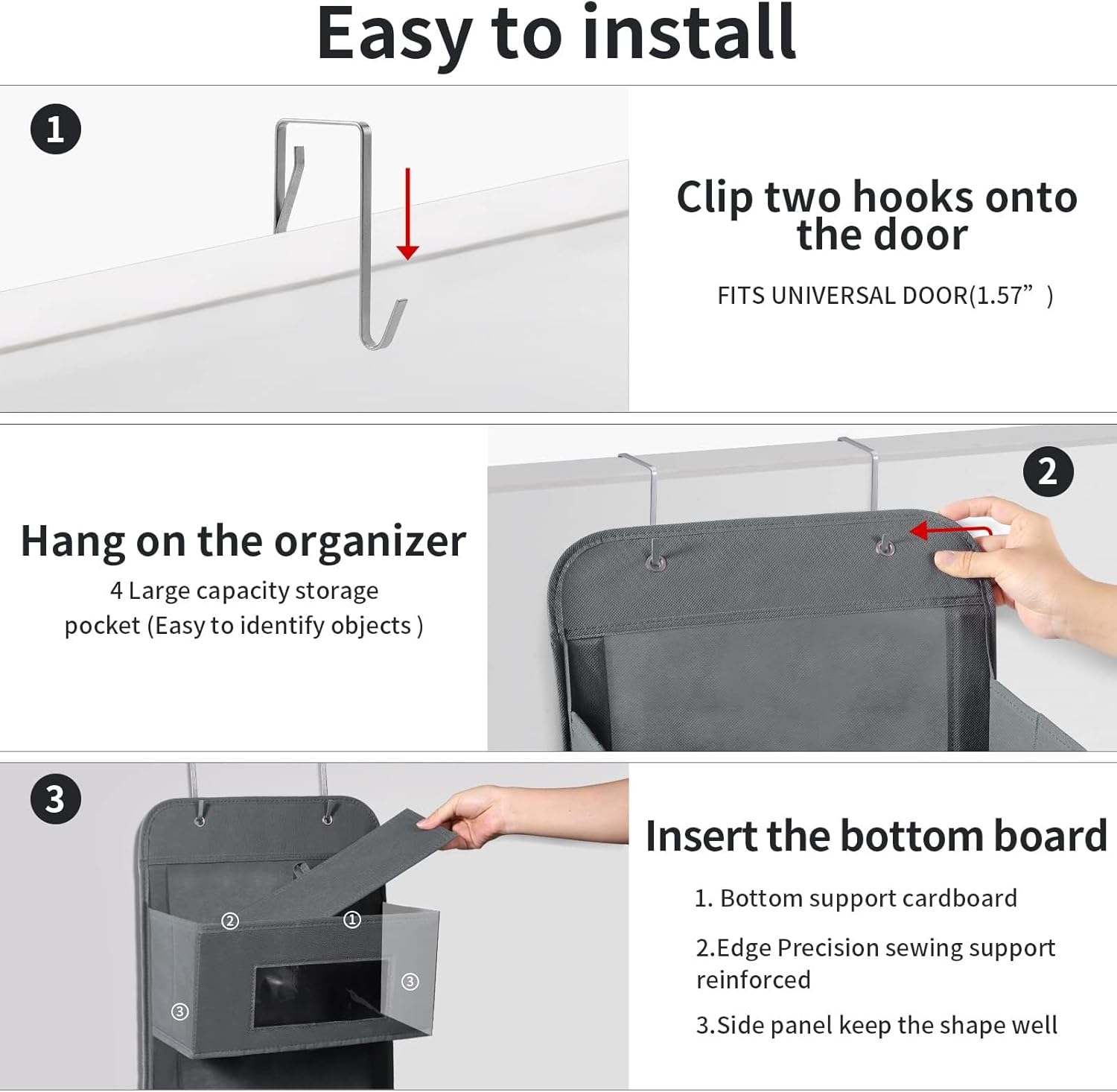 Easy to install

1

Clip two hooks onto the door

FITS UNIVERSAL DOOR(1.57” )

Hang on the organizer

4 Large capacity storage pocket (Easy to identify objects )

2

3

②

①

③

③

Insert the bottom board

1. Bottom support cardboard

2.Edge Precision sewing support reinforced

3.Side panel keep the shape well