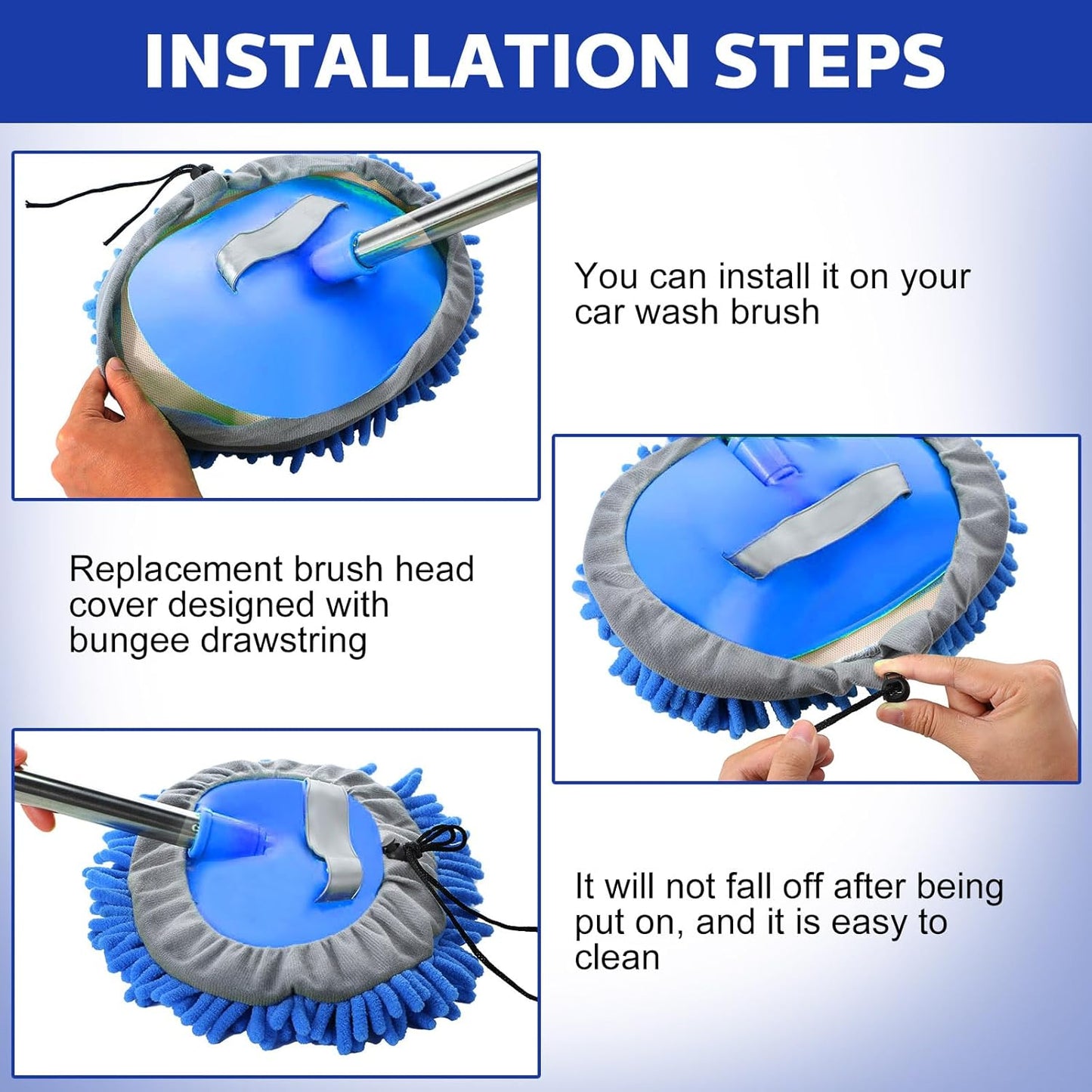 INSTALLATION STEPS

You can install it on your car wash brush

Replacement brush head cover designed with bungee drawstring

It will not fall off after being put on, and it is easy to clean