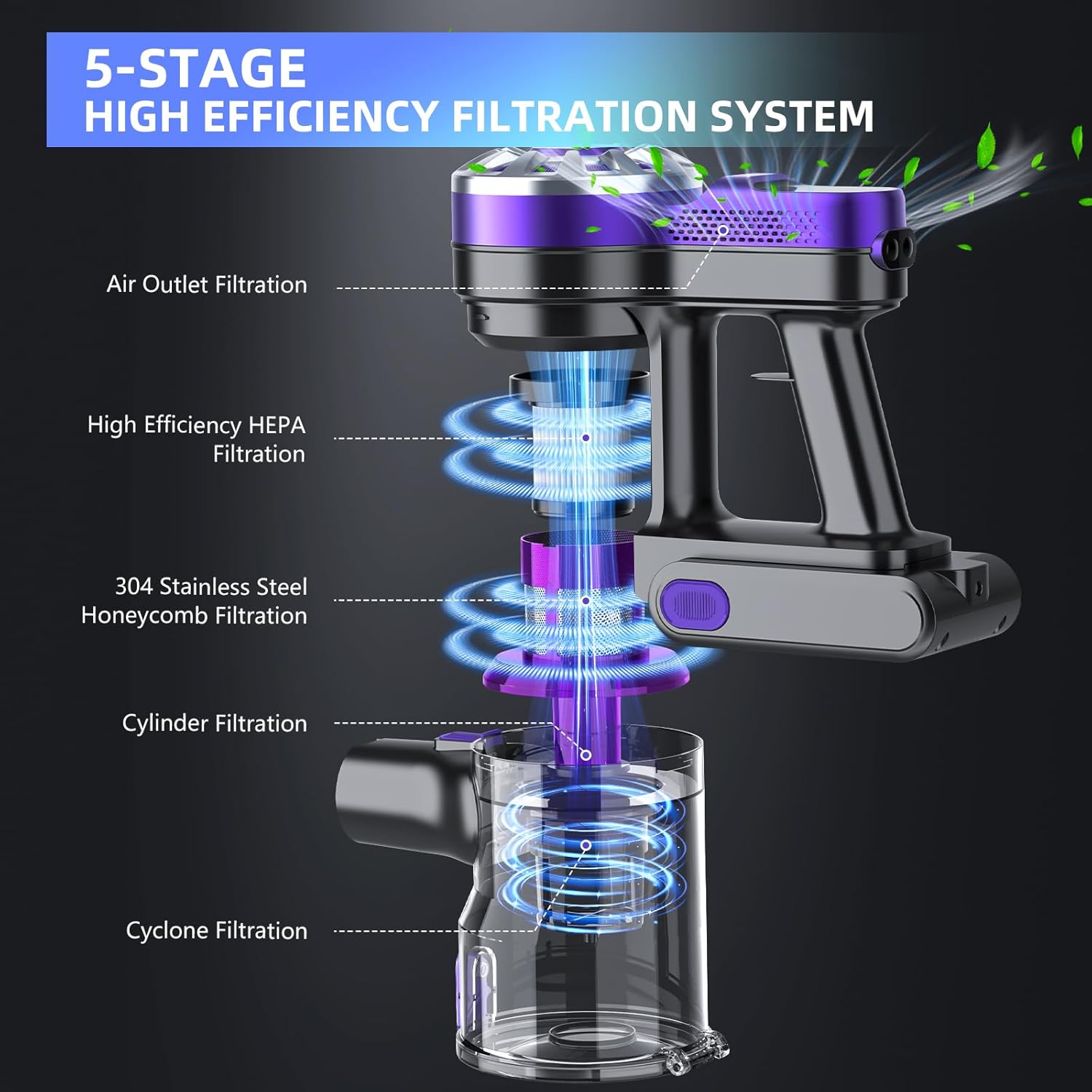 5-STAGE
HIGH EFFICIENCY FILTRATION SYSTEM

Air Outlet Filtration

High Efficiency HEPA Filtration

304 Stainless Steel Honeycomb Filtration

Cylinder Filtration

Cyclone Filtration