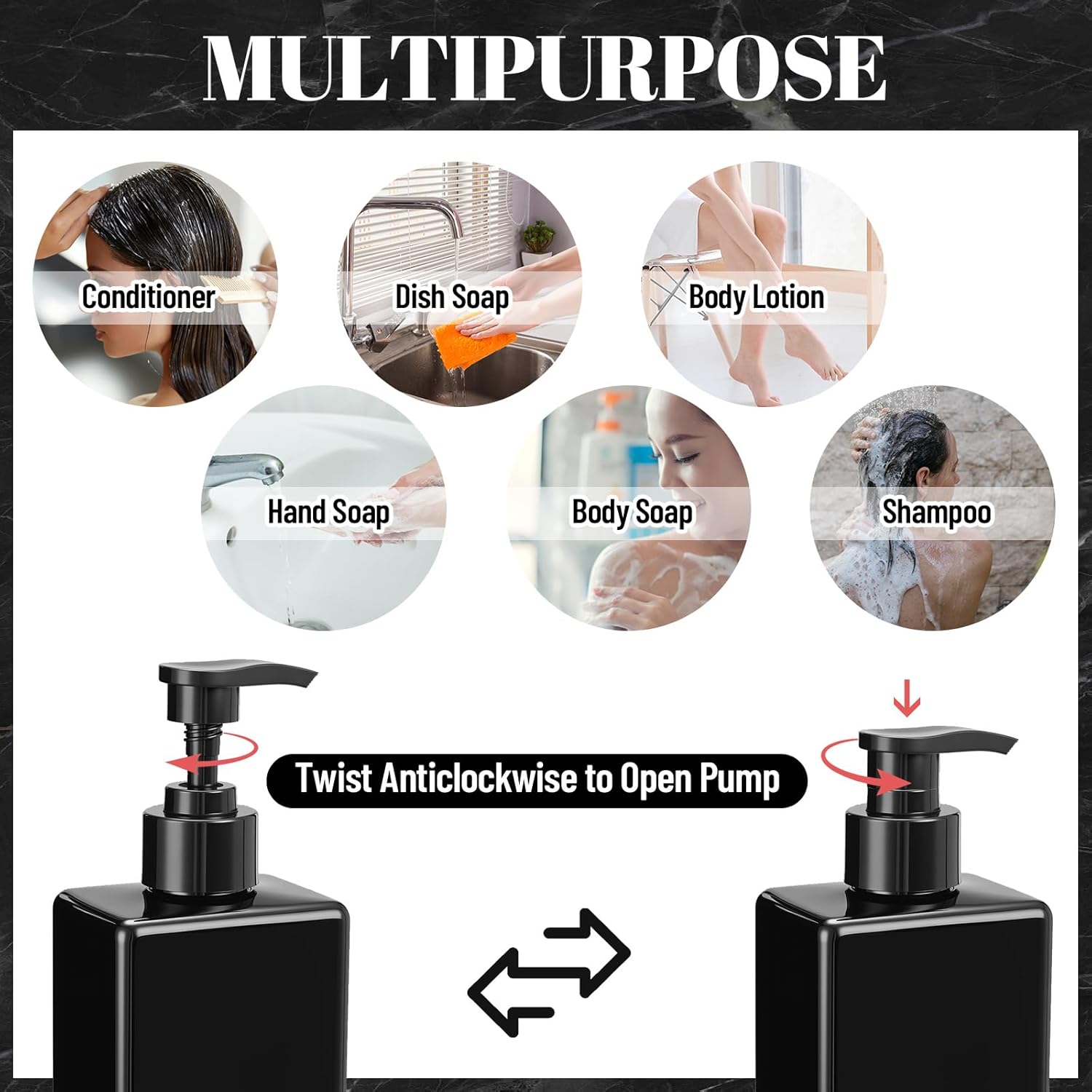 MULTIPURPOSE

Conditioner

Dish Soap

Body Lotion

Hand Soap

Body Soap

Shampoo

Twist Anticlockwise to Open Pump