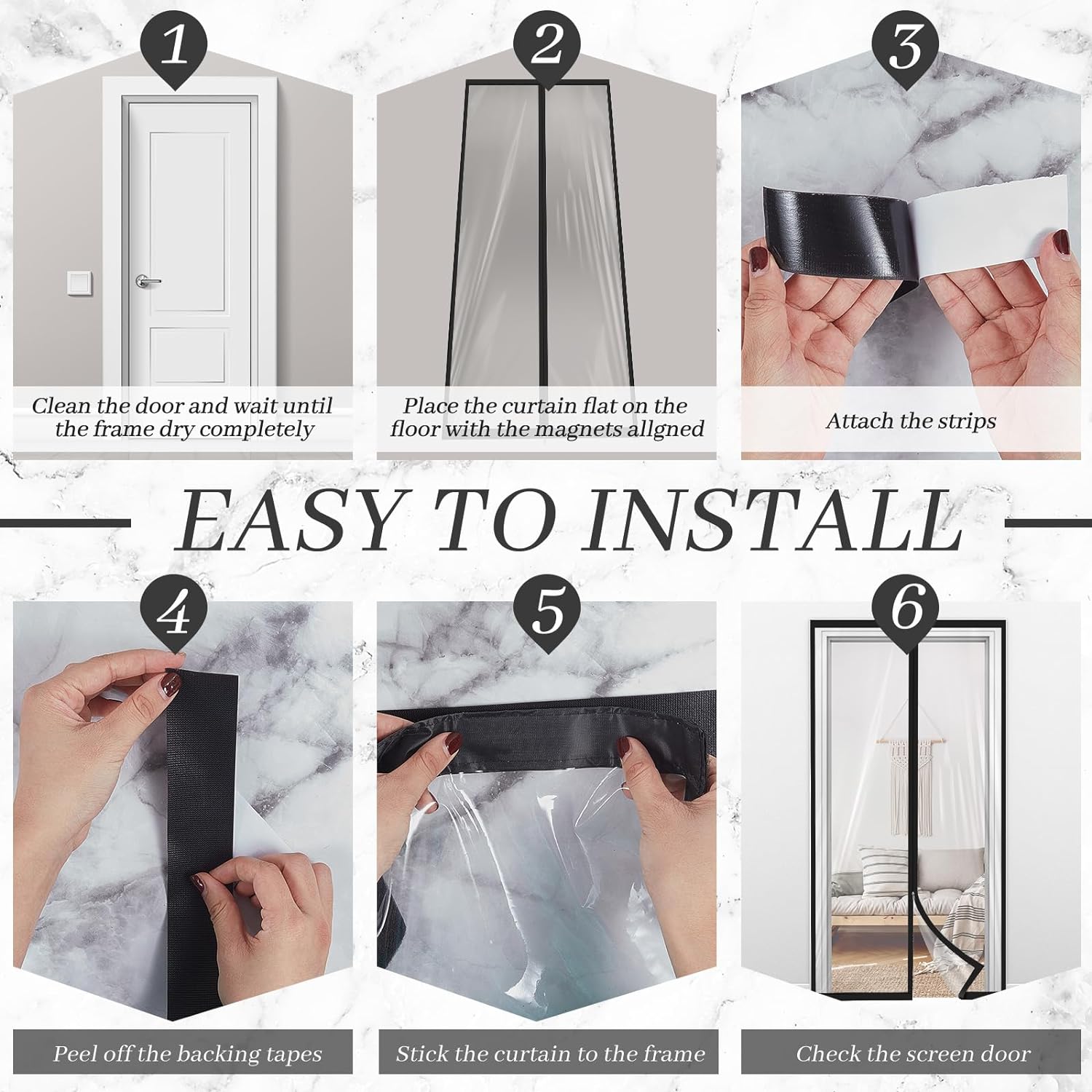 1

Clean the door and wait until the frame dry completely

2

Place the curtain flat on the floor with the magnets allgned

3

Attach the strips

EASY TO INSTALL

4

Peel off the backing tapes

5

Stick the curtain to the frame

6

Check the screen door