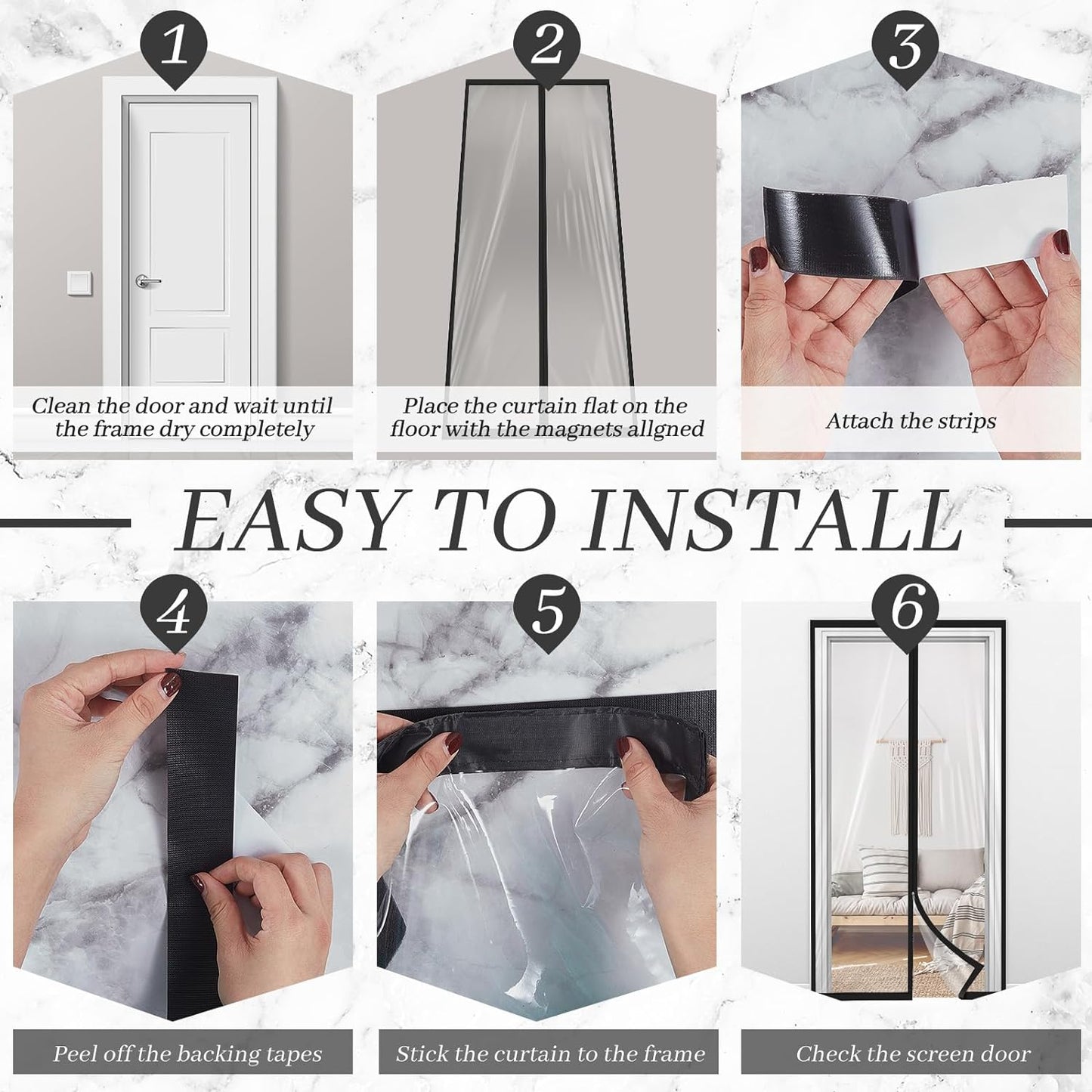 1

Clean the door and wait until the frame dry completely

2

Place the curtain flat on the floor with the magnets allgned

3

Attach the strips

EASY TO INSTALL

4

Peel off the backing tapes

5

Stick the curtain to the frame

6

Check the screen door