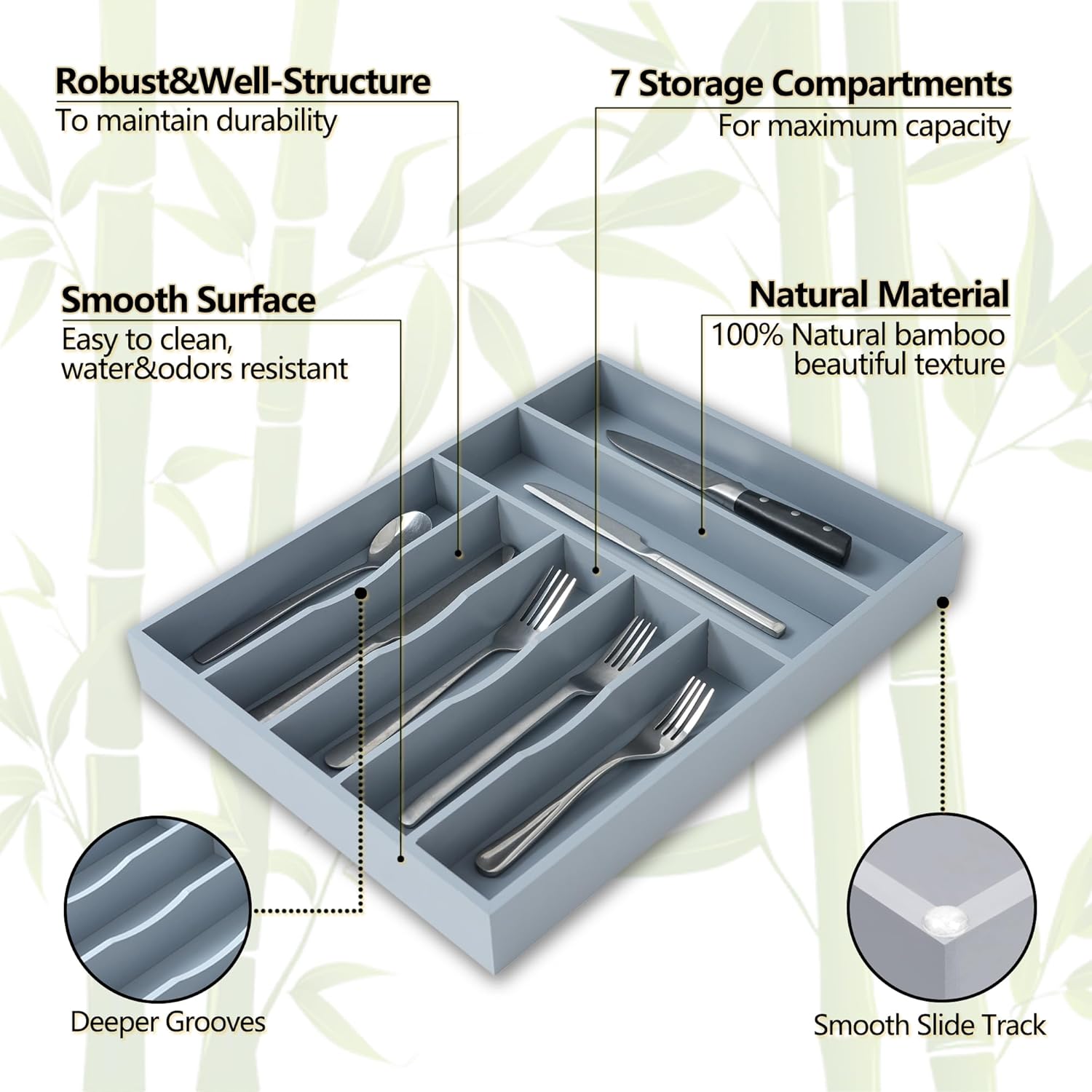 Robust&Well-Structure
To maintain durability

7 Storage Compartments
For maximum capacity

Smooth Surface
Easy to clean, water&odors resistant

Natural Material
100% Natural bamboo beautiful texture

Deeper Grooves

Smooth Slide Track