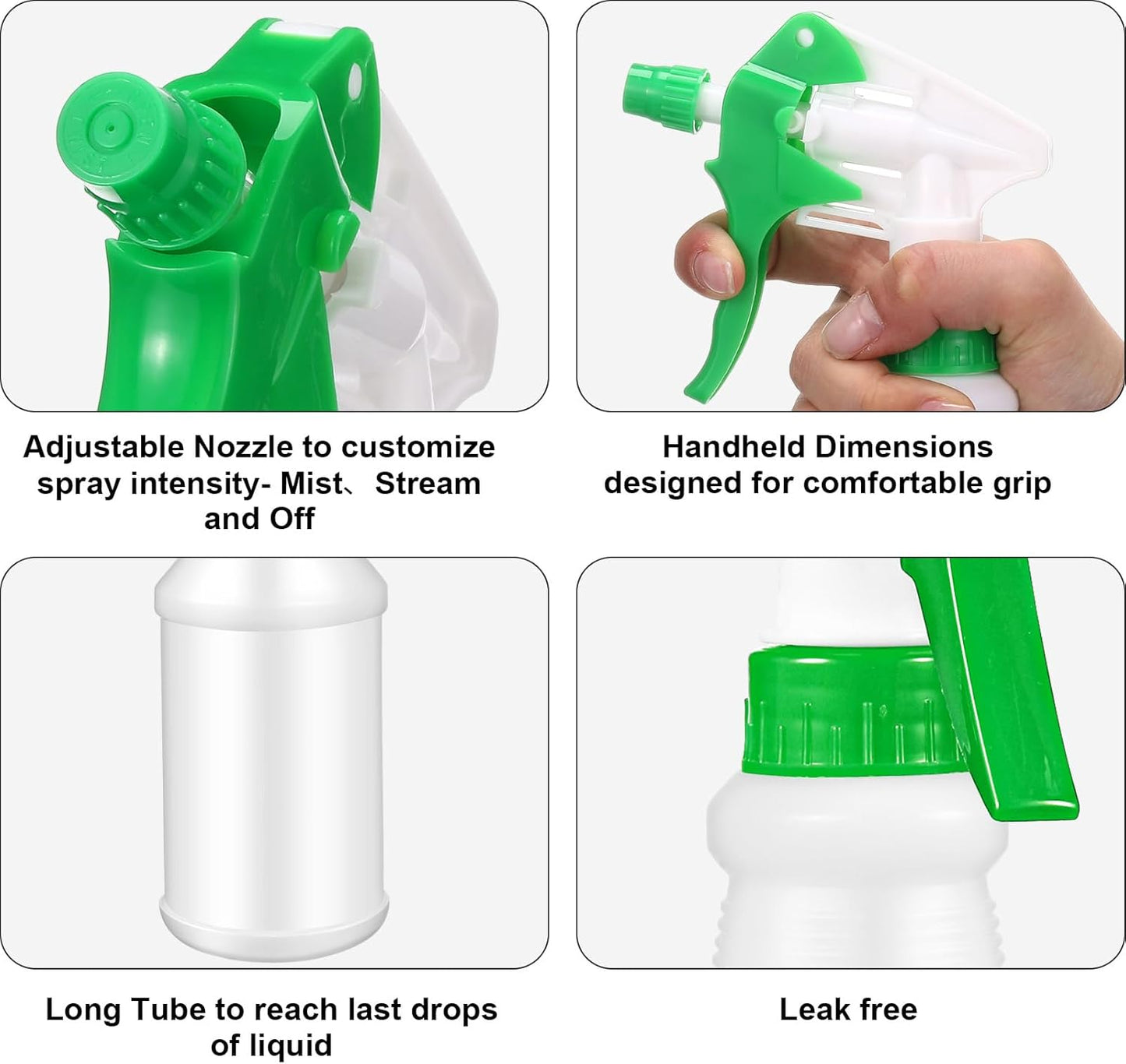 Adjustable Nozzle to customize spray intensity- Mist、Stream and Off

Handheld Dimensions designed for comfortable grip

Long Tube to reach last drops of liquid

Leak free