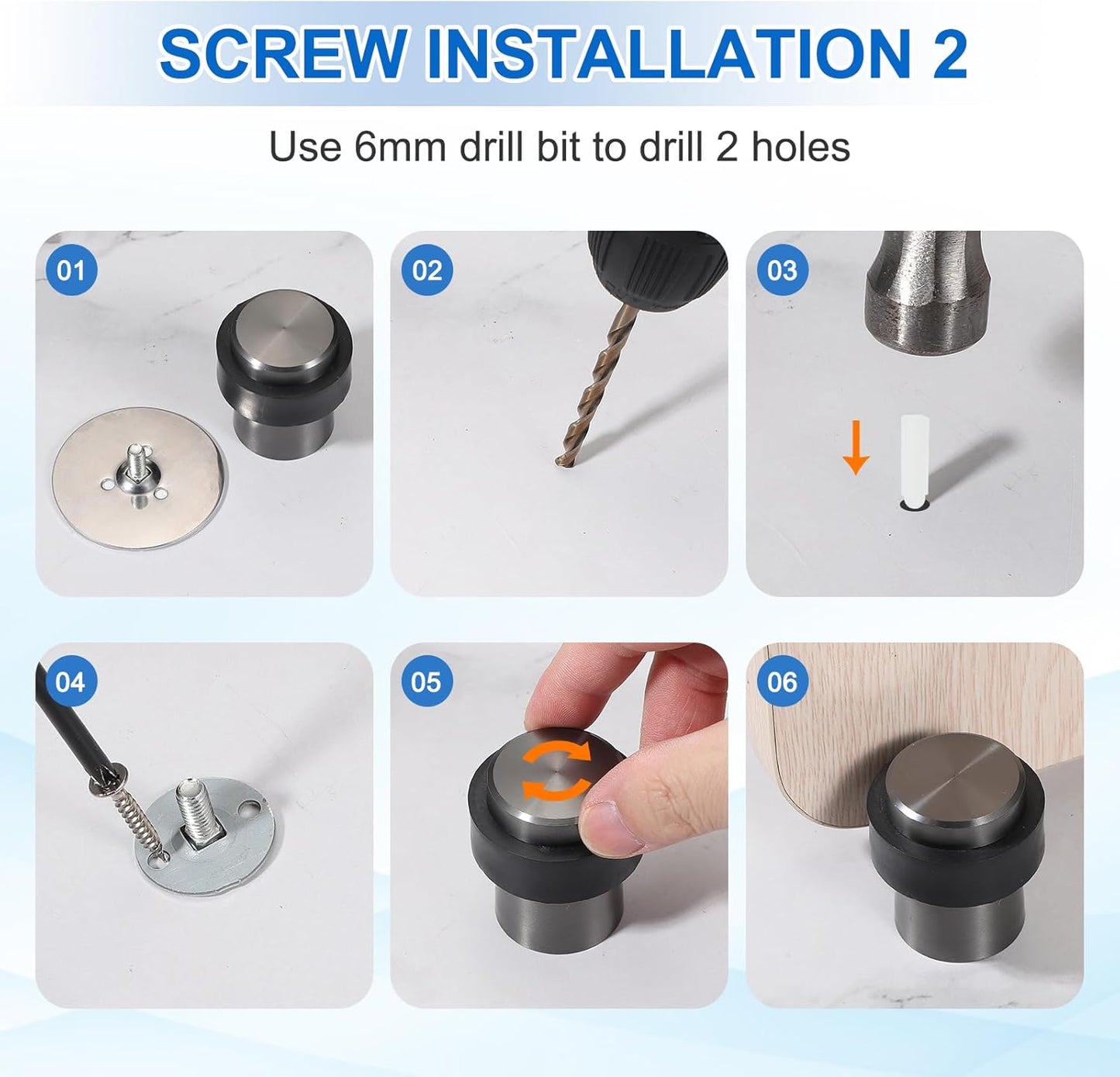 SCREW INSTALLATION 2

Use 6mm drill bit to drill 2 holes

01

02

03

04

05

06