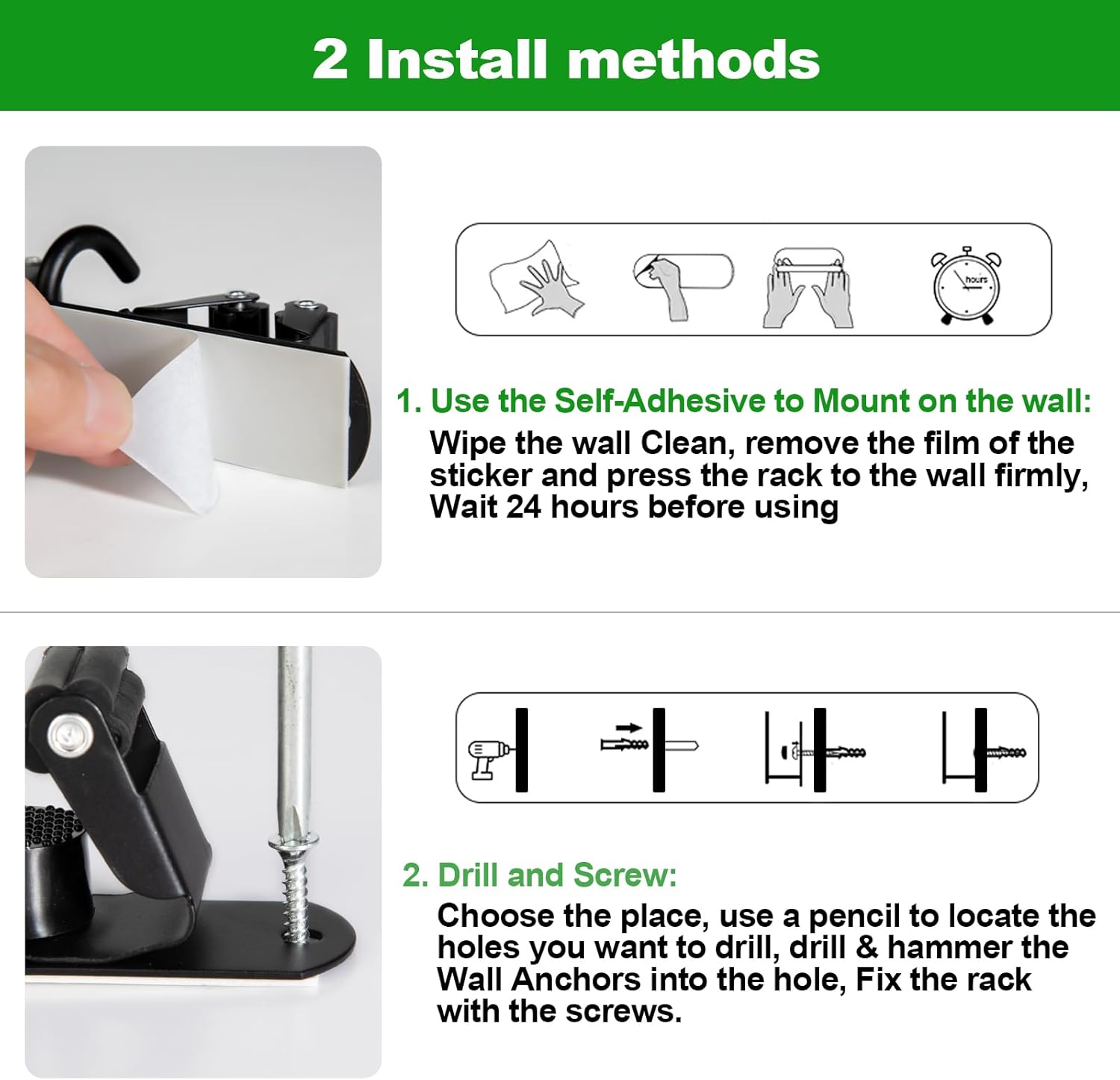 2 Install methods

hours

1. Use the Self-Adhesive to Mount on the wall:

Wipe the wall Clean, remove the film of the sticker and press the rack to the wall firmly, Wait 24 hours before using

2. Drill and Screw:

Choose the place, use a pencil to locate the holes you want to drill, drill & hammer the Wall Anchors into the hole, Fix the rack with the screws.