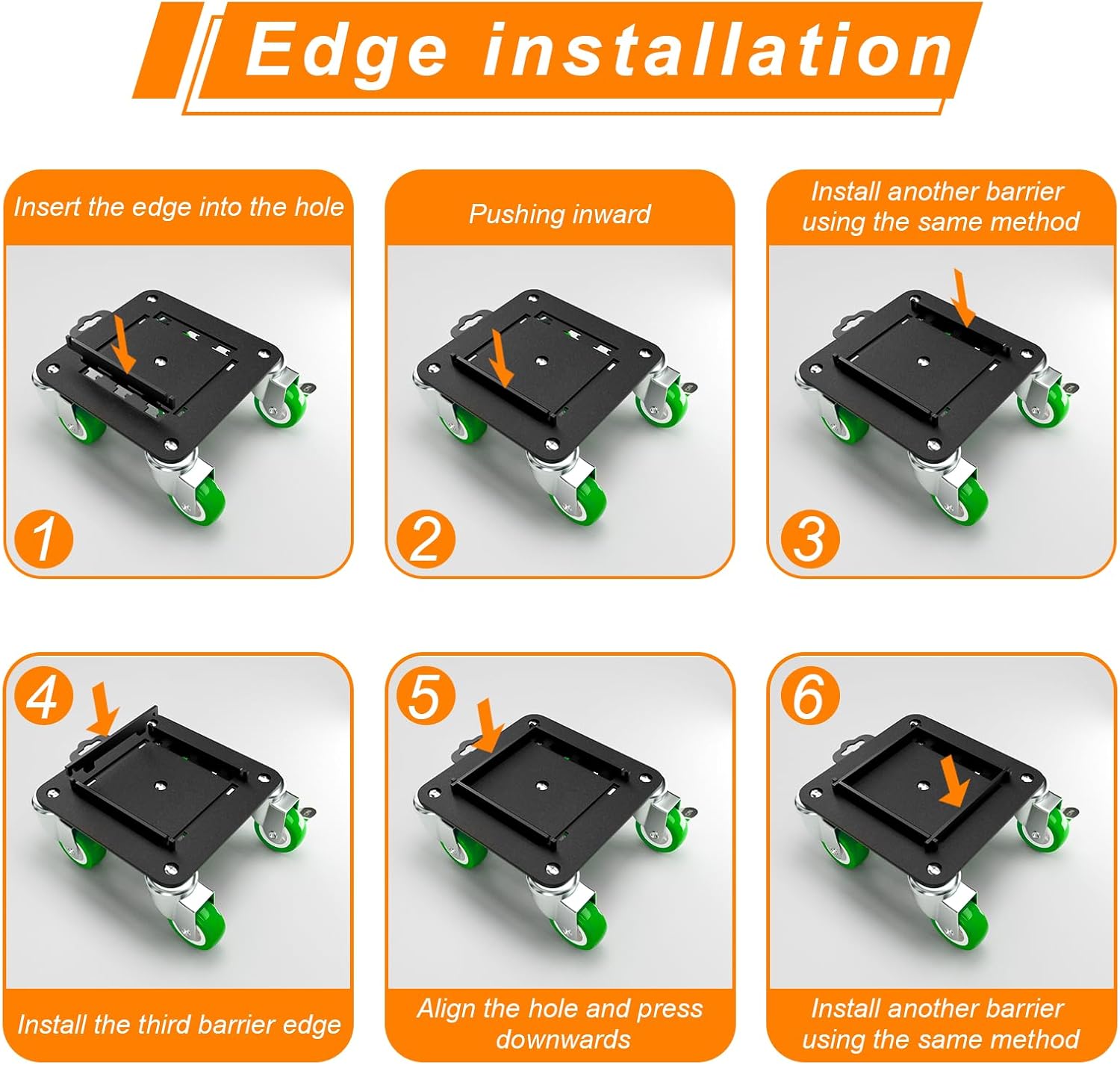 Edge installation

Insert the edge into the hole

1

Pushing inward

2

Install another barrier using the same method

3

4

Install the third barrier edge

5

Align the hole and press downwards

6

Install another barrier using the same method