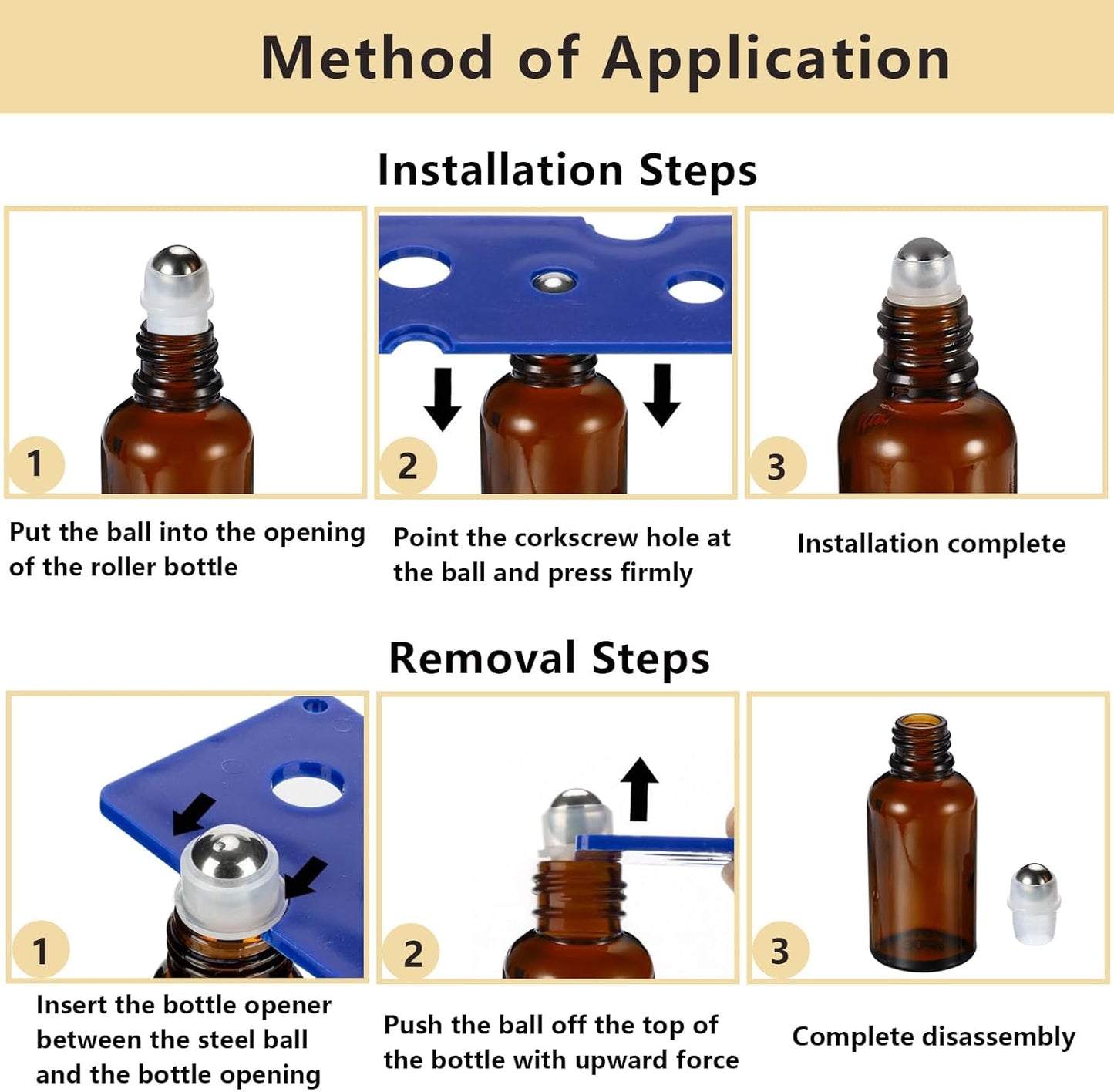 Method of Application

Installation Steps

1

Put the ball into the opening of the roller bottle

2

Point the corkscrew hole at the ball and press firmly

3

Installation complete

Removal Steps

1

Insert the bottle opener between the steel ball and the bottle opening

2

Push the ball off the top of the bottle with upward force

3

Complete disassembly