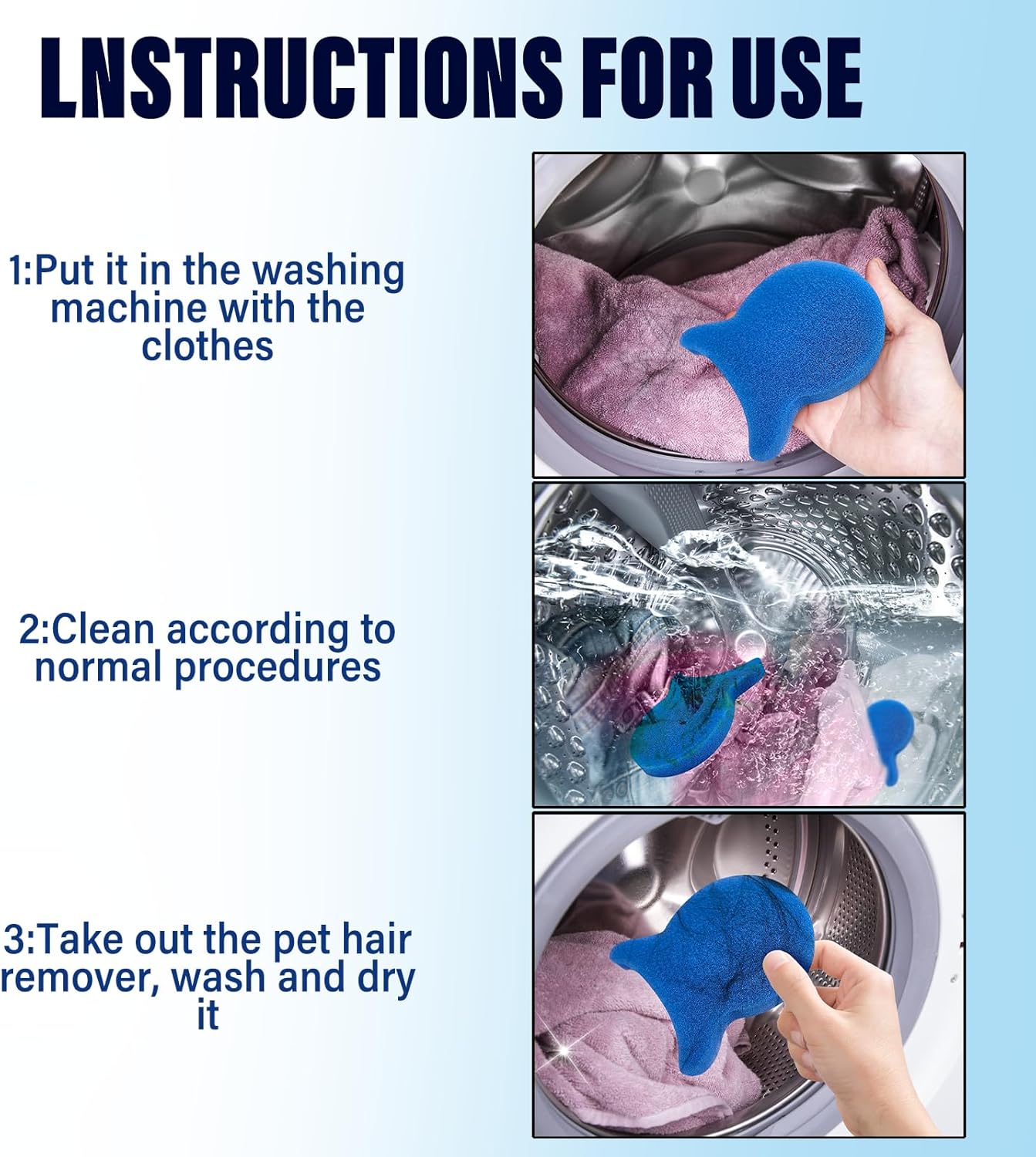 LNSTRUCTIONS FOR USE

1:Put it in the washing machine with the clothes

2:Clean according to normal procedures

3:Take out the pet hair remover, wash and dry it