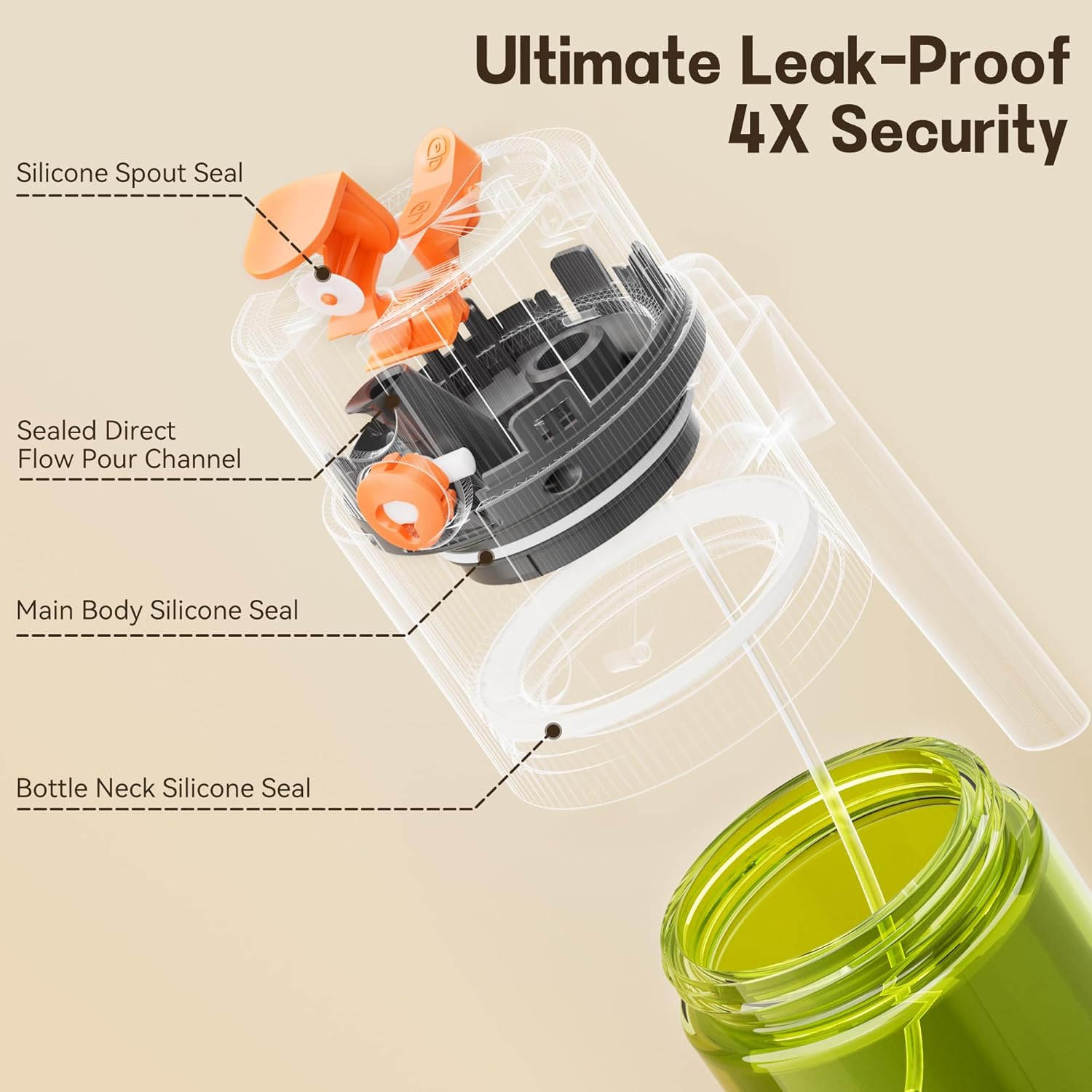 Ultimate Leak-Proof
4X Security

Silicone Spout Seal

Sealed Direct
Flow Pour Channel

Main Body Silicone Seal

Bottle Neck Silicone Seal