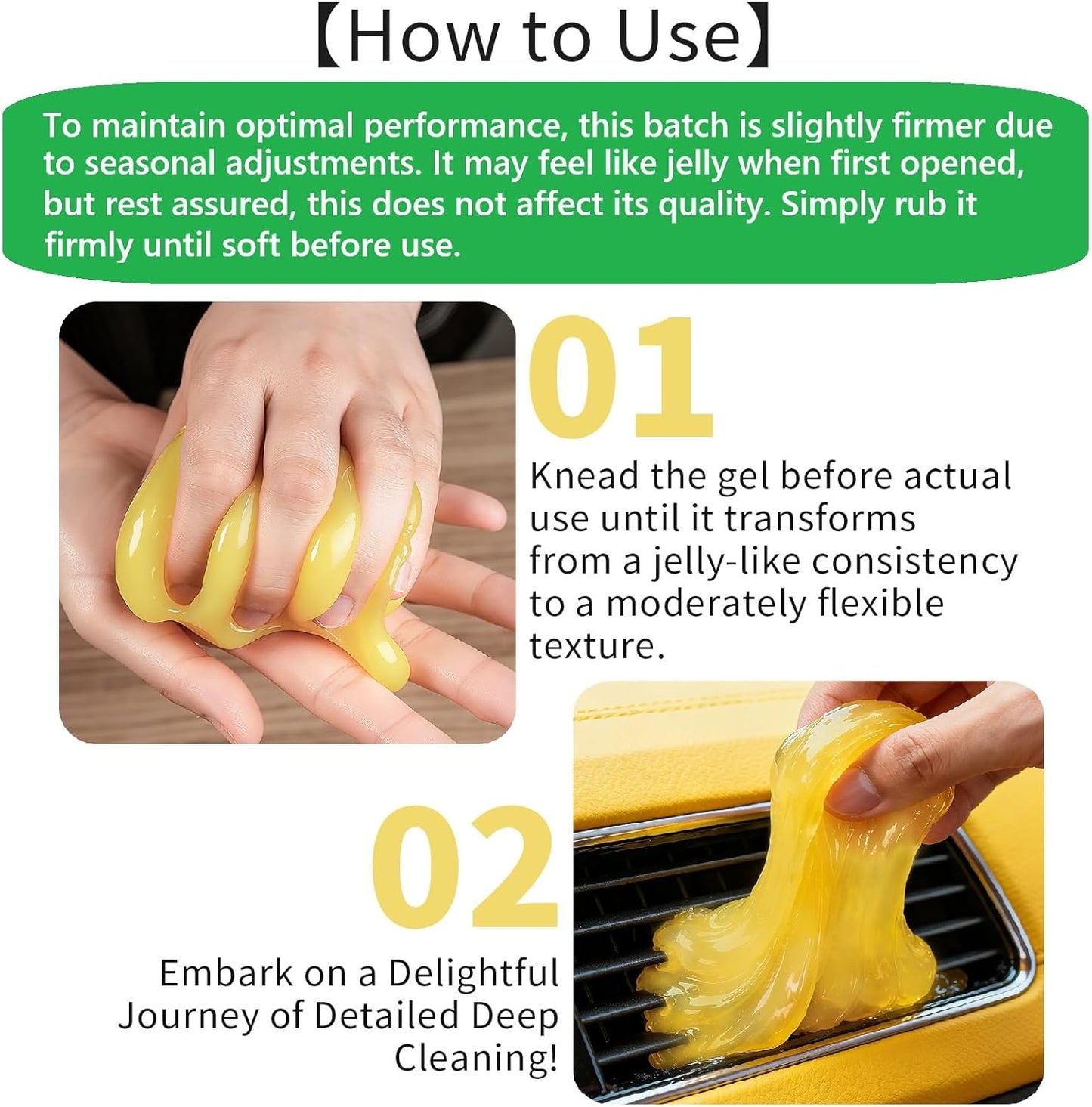 【How to Use】

To maintain optimal performance, this batch is slightly firmer due to seasonal adjustments. It may feel like jelly when first opened, but rest assured, this does not affect its quality. Simply rub it firmly until soft before use.

01

Knead the gel before actual use until it transforms from a jelly-like consistency to a moderately flexible texture.

02

Embark on a Delightful Journey of Detailed Deep Cleaning!