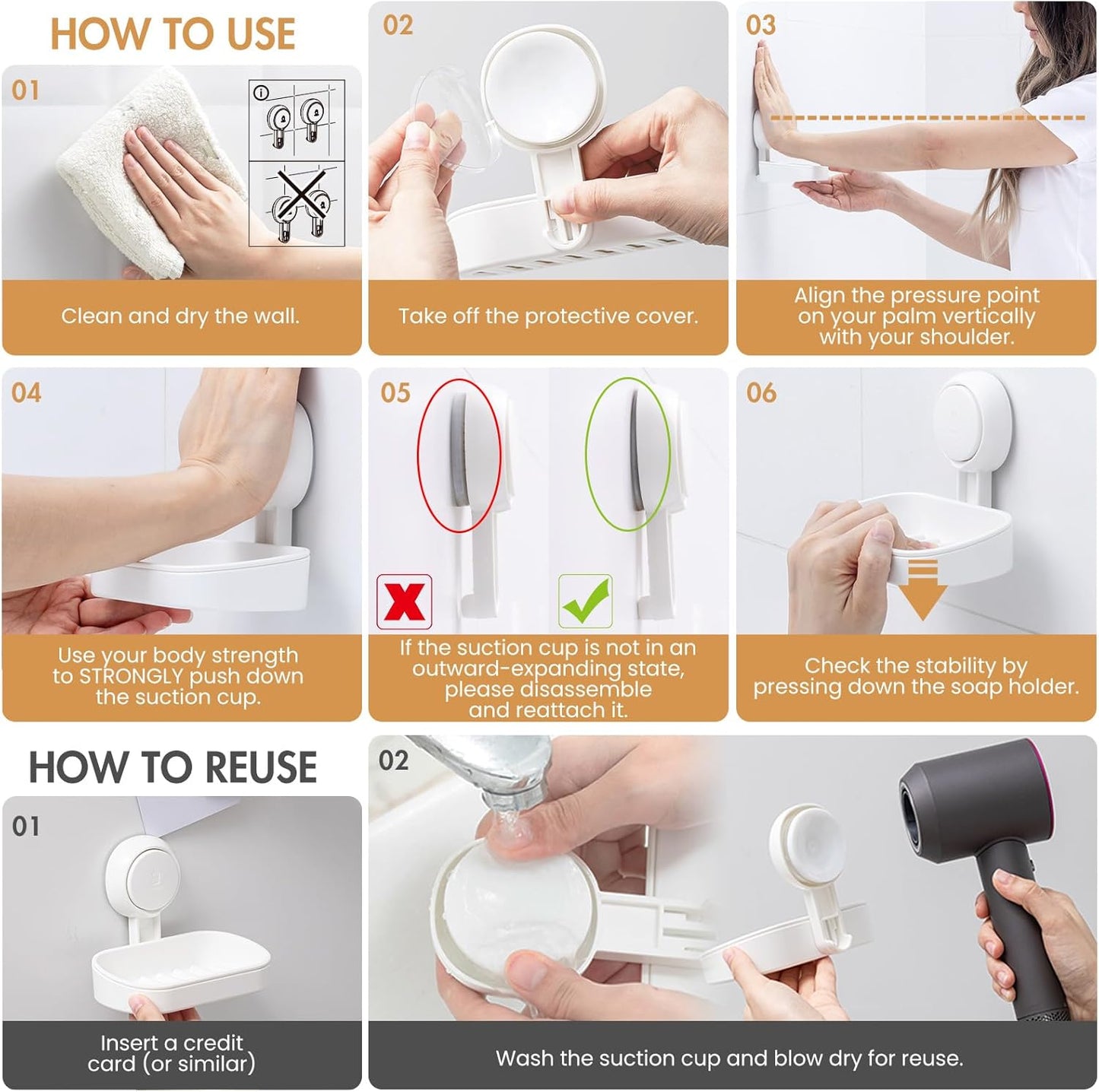 HOW TO USE

01

Clean and dry the wall.

02

Take off the protective cover.

03

Align the pressure point on your palm vertically with your shoulder.

04

Use your body strength to STRONGLY push down the suction cup.

05

If the suction cup is not in an outward-expanding state, please disassemble and reattach it.

06

Check the stability by pressing down the soap holder.

HOW TO REUSE

01

Insert a credit card (or similar)

02

Wash the suction cup and blow dry for reuse.