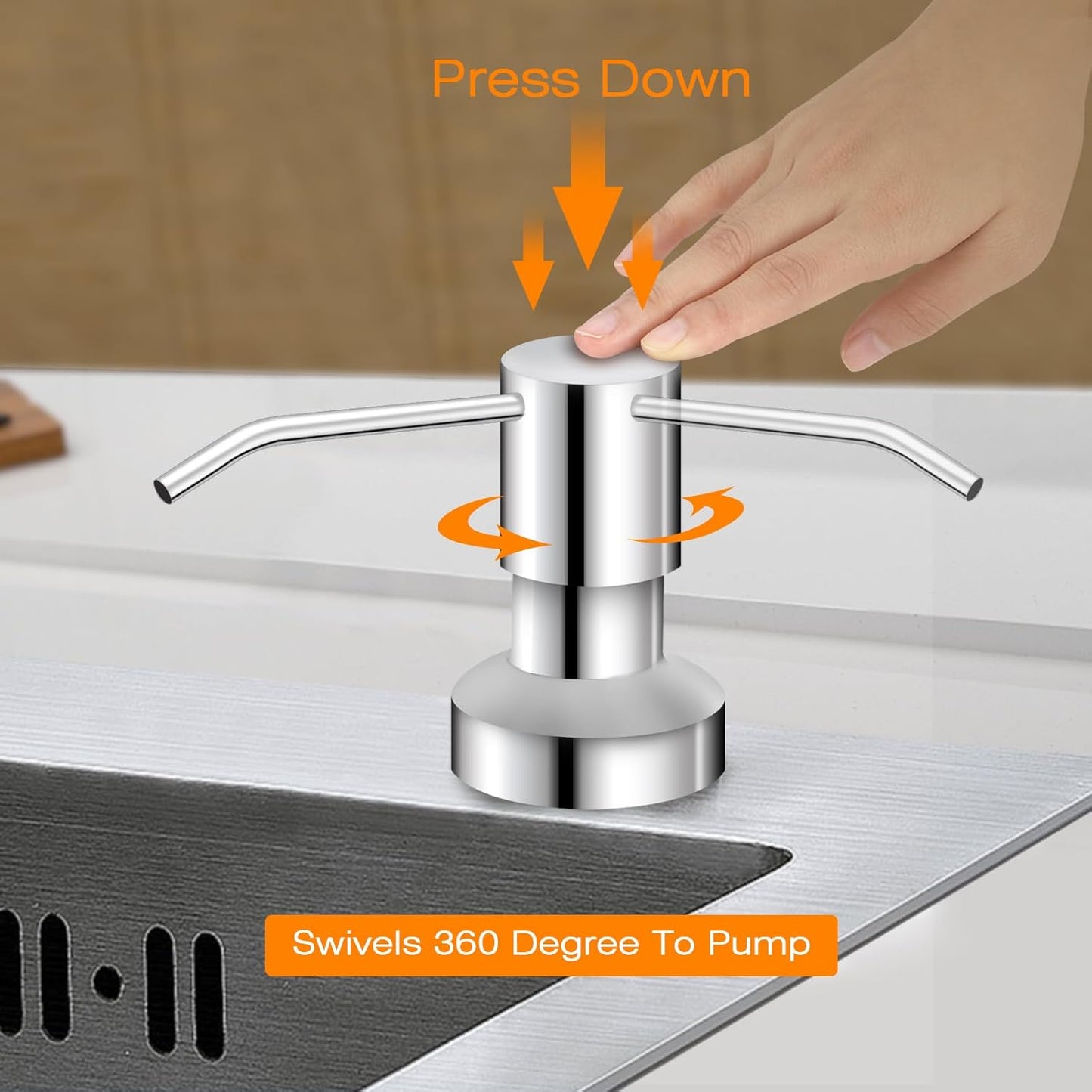 Press Down

Swivels 360 Degree To Pump