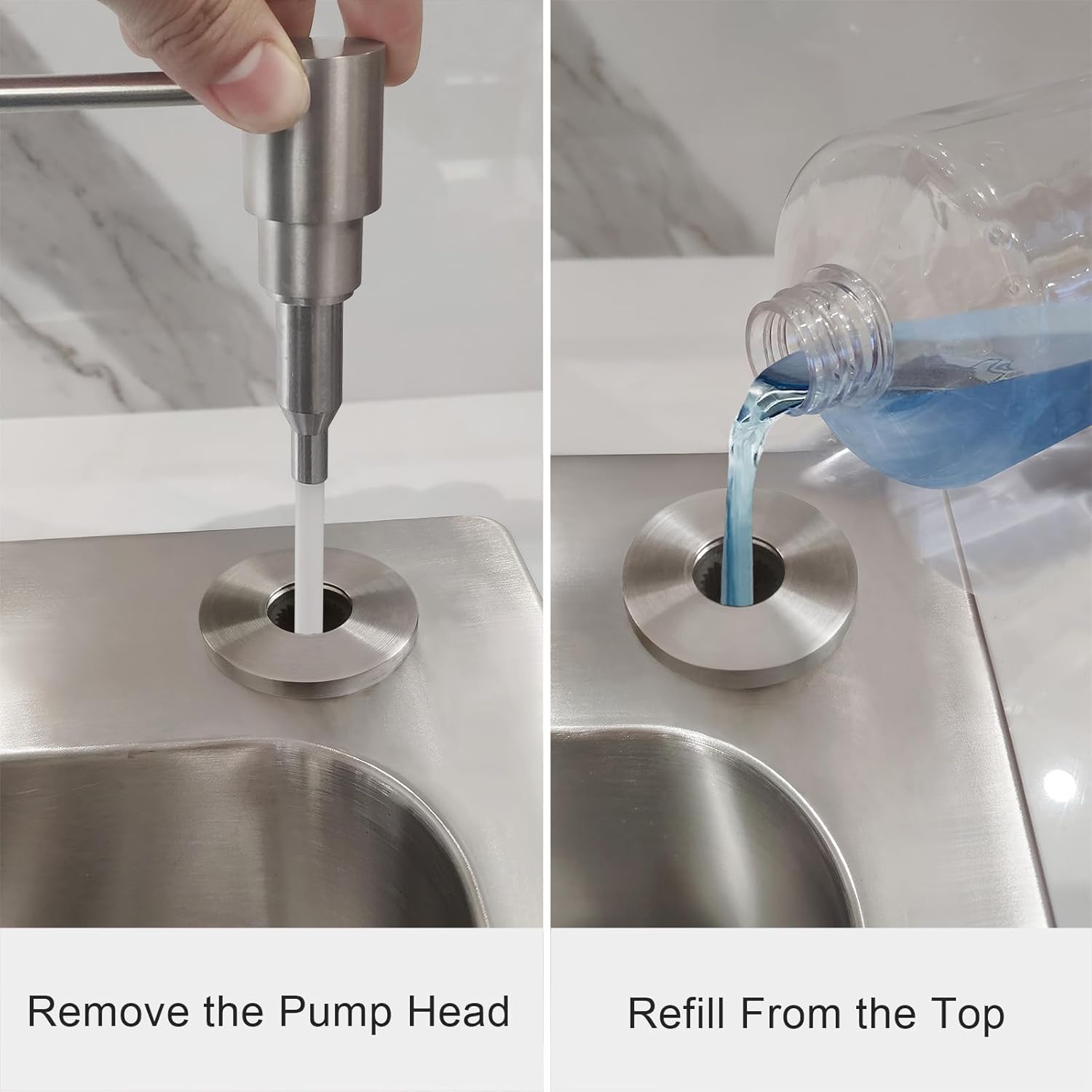 Remove the Pump Head

Refill From the Top