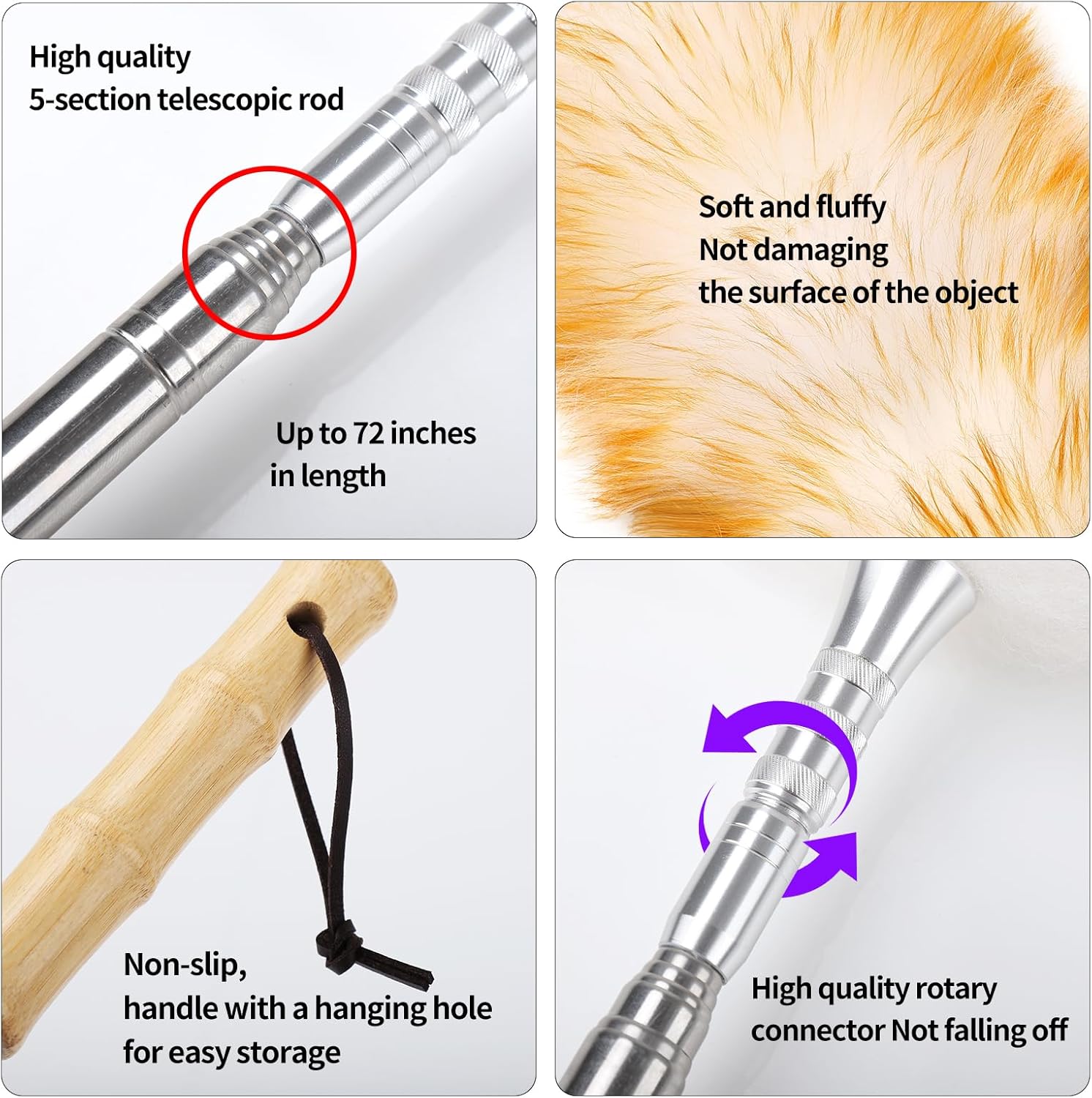 High quality
5-section telescopic rod

Up to 72 inches
in length

Soft and fluffy
Not damaging
the surface of the object

Non-slip,
handle with a hanging hole
for easy storage

High quality rotary
connector Not falling off