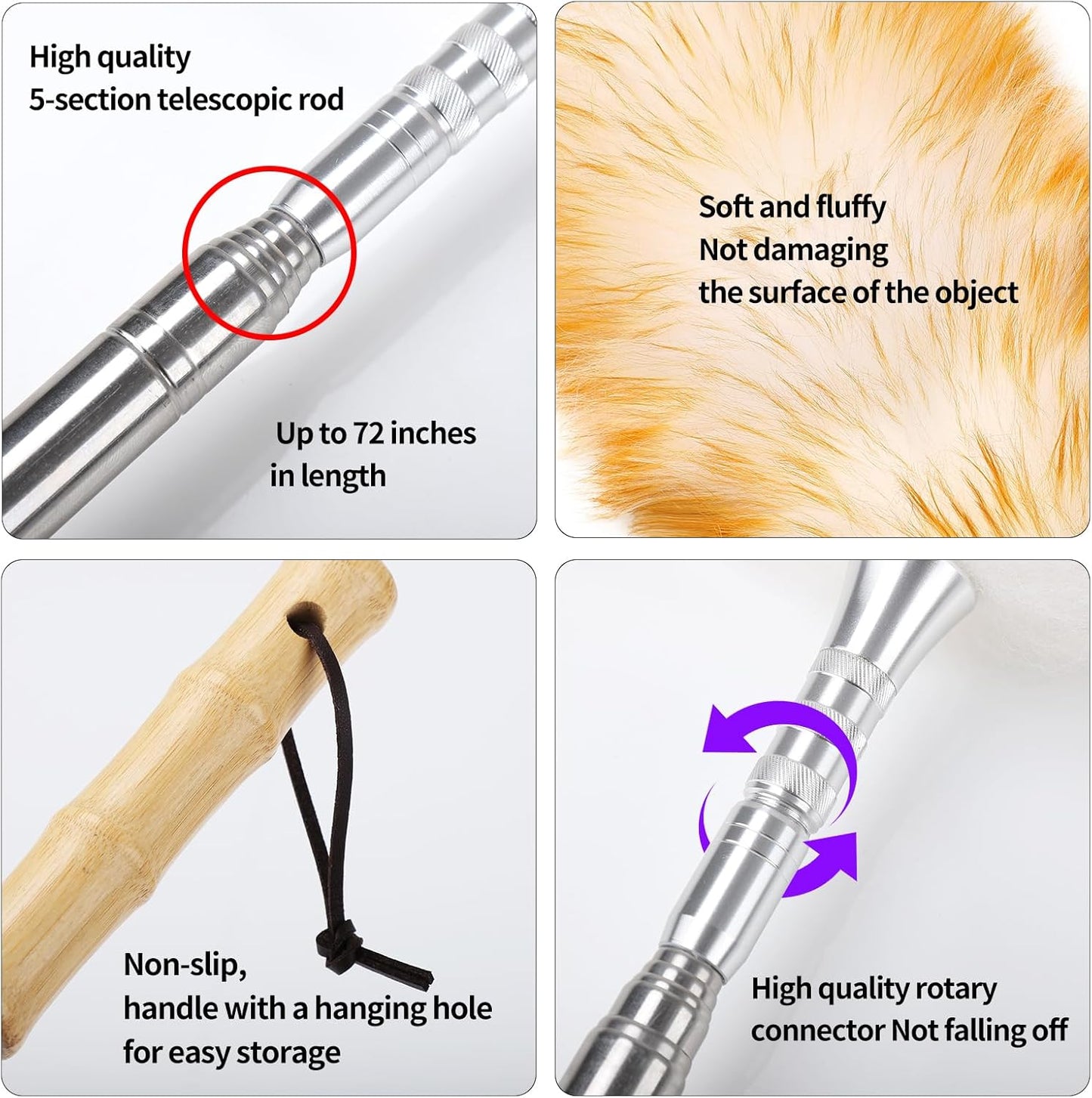 High quality
5-section telescopic rod

Up to 72 inches
in length

Soft and fluffy
Not damaging
the surface of the object

Non-slip,
handle with a hanging hole
for easy storage

High quality rotary
connector Not falling off