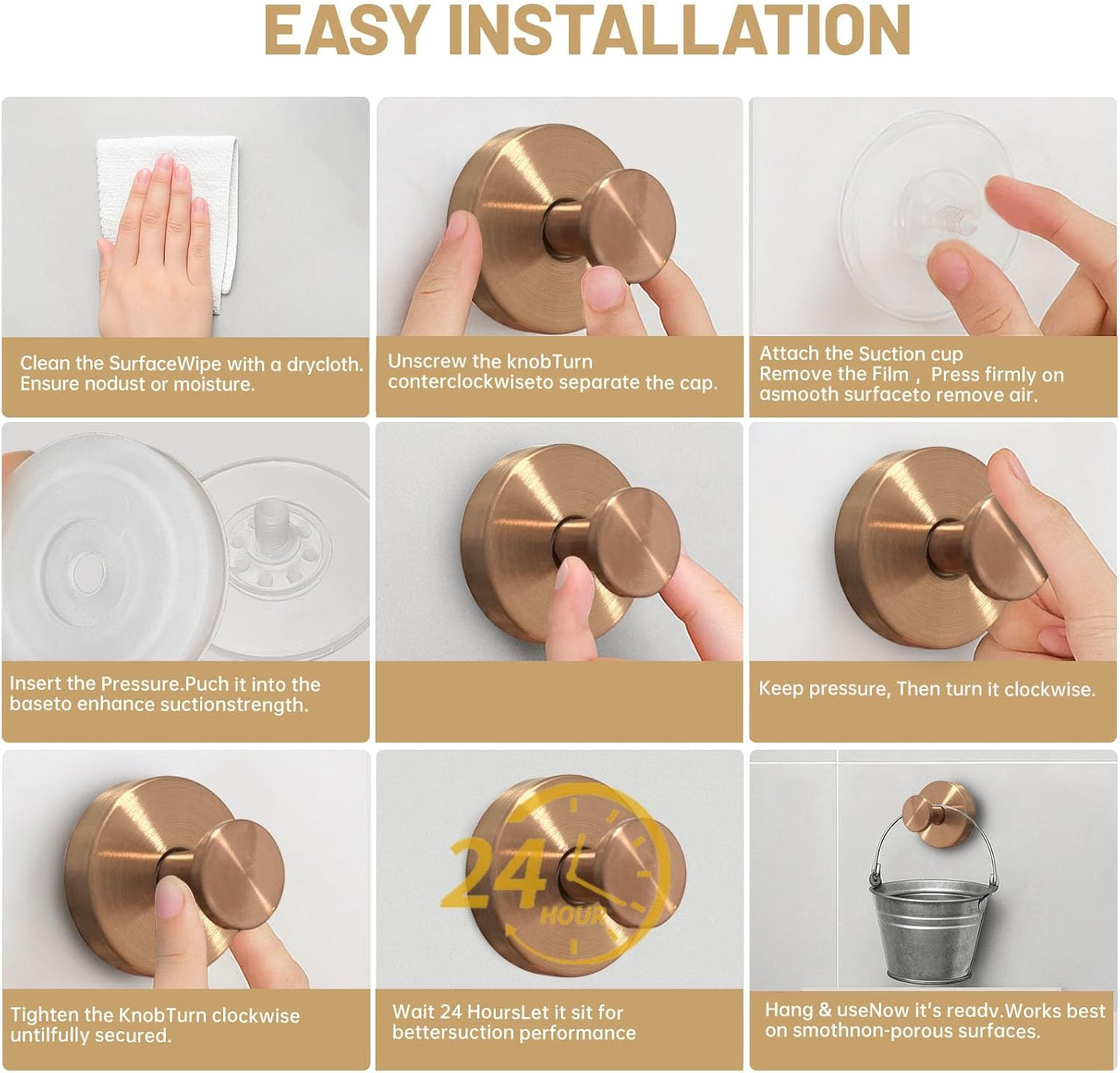 EASY INSTALLATION

Clean the SurfaceWipe with a drycloth. Ensure nodust or moisture.

Unscrew the knobTurn conterclockwiseto separate the cap.

Attach the Suction cup Remove the Film，Press firmly on asmooth surfaceto remove air.

Insert the Pressure.Puch it into the baseto enhance suctionstrength.

Keep pressure, Then turn it clockwise.

Tighten the KnobTurn clockwise untilfully secured.

24 HOUR

Wait 24 HoursLet it sit for bettersuction performance

Hang & useNow it's readv.Works best on smothnon-porous surfaces.