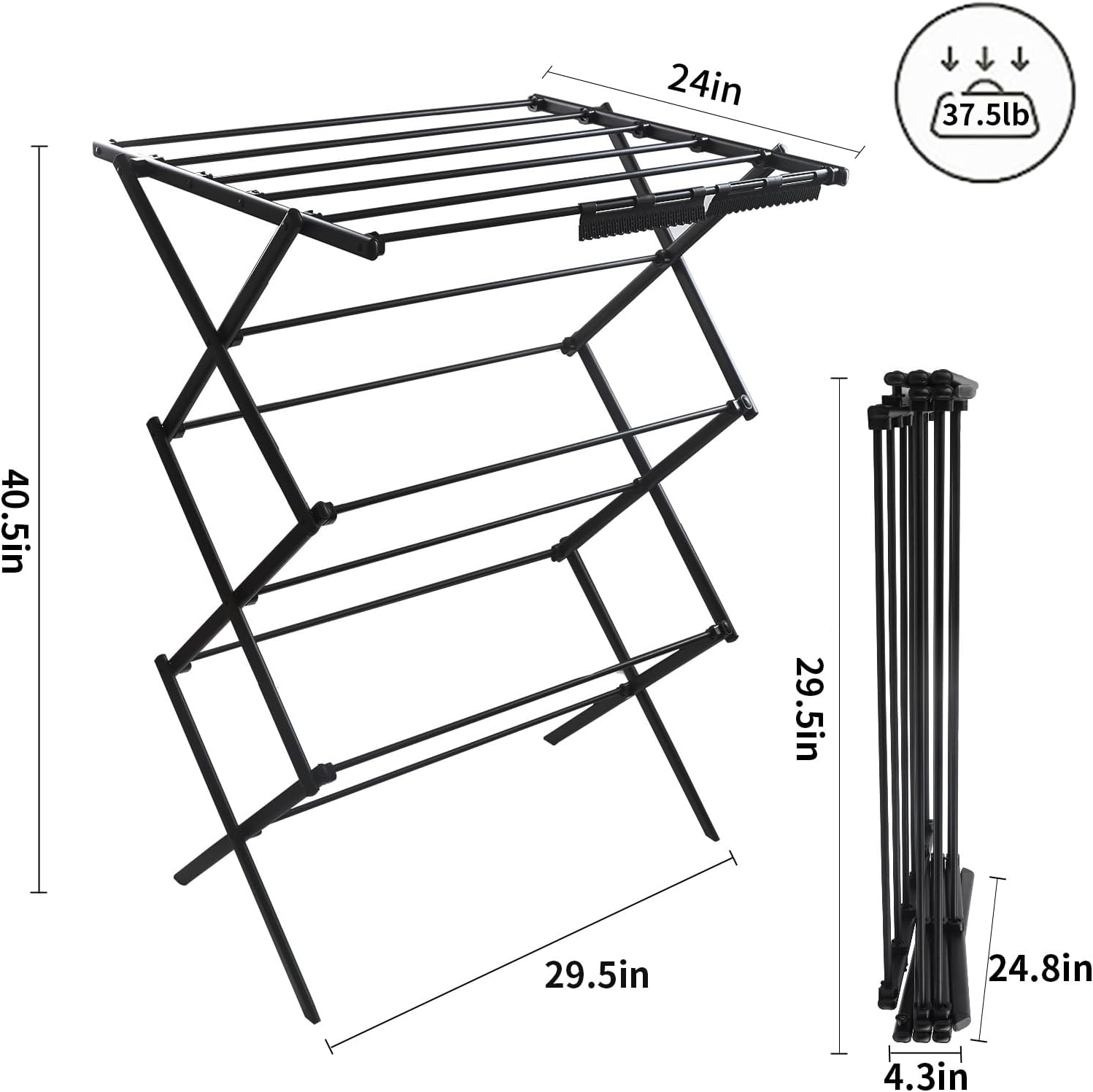 24in

37.5lb

40.5in

29.5in

29.5in

24.8in

4.3in