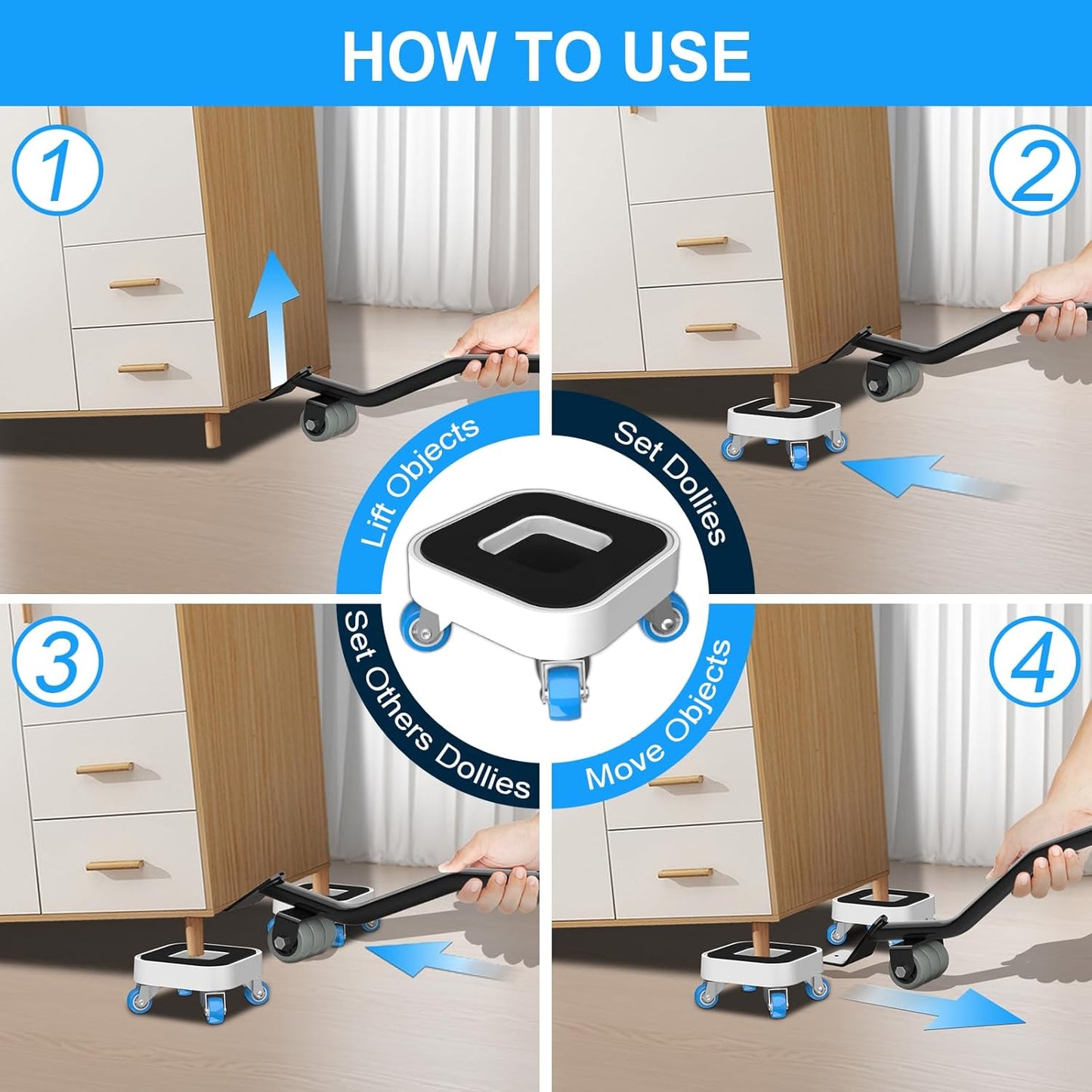 HOW TO USE

1

Lift Objects

2

Set Dollies

3

Set Others Dollies

4

Move Objects