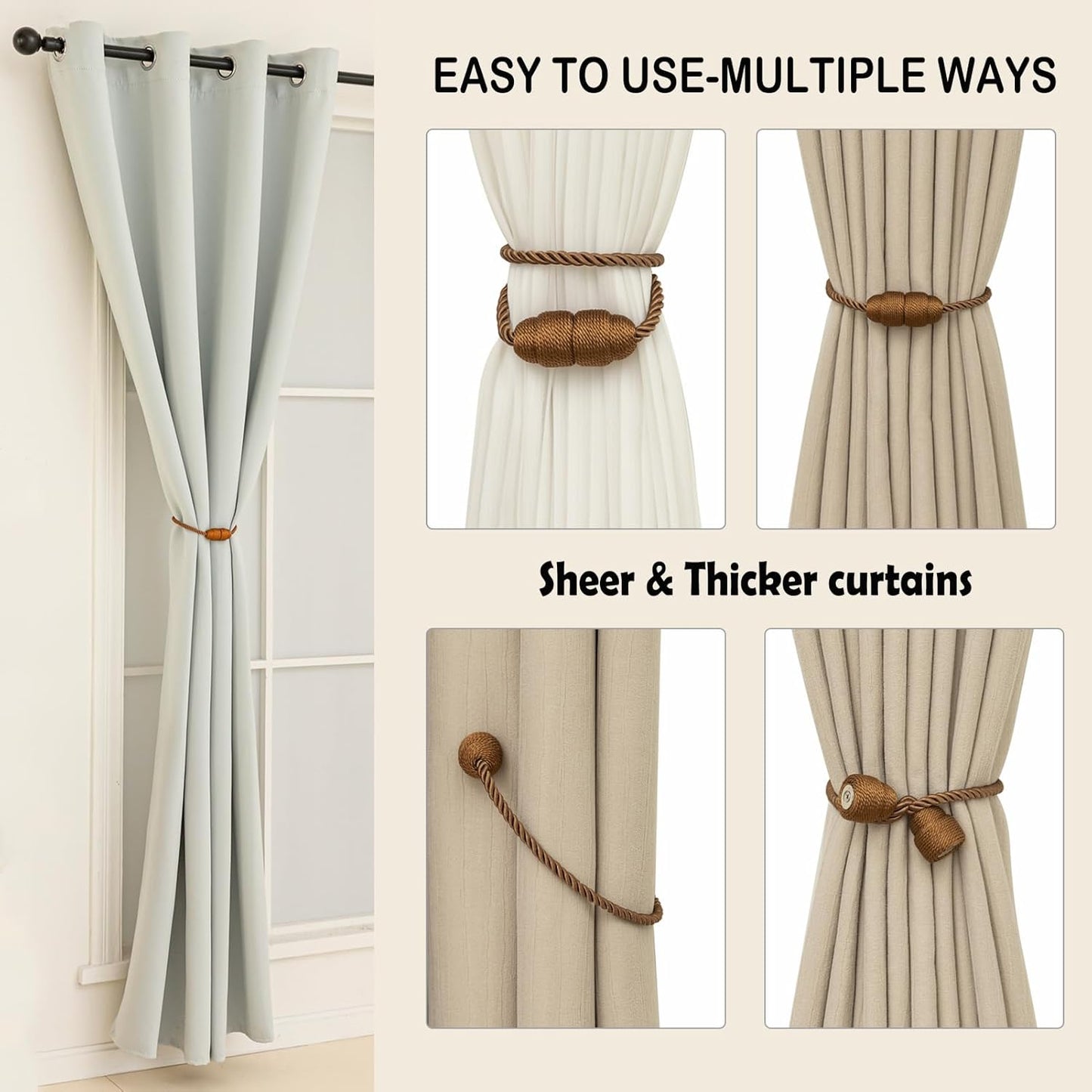 EASY TO USE-MULTIPLE WAYS

Sheer & Thicker curtains