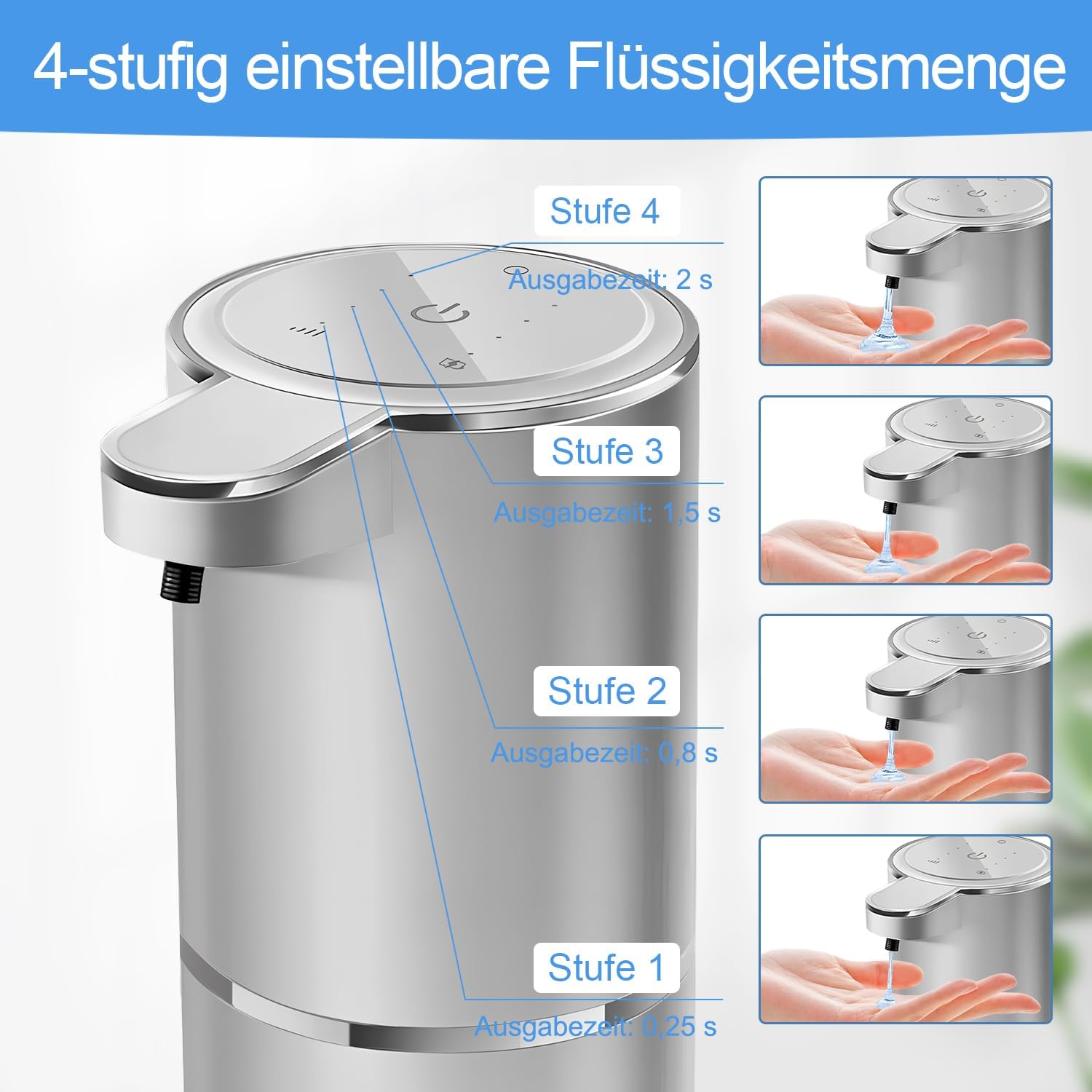 4-stufig einstellbare Flüssigkeitsmenge

Stufe 4
Ausgabezeit: 2 s

Stufe 3
Ausgabezeit: 1,5 s

Stufe 2
Ausgabezeit: 0,8 s

Stufe 1
Ausgabezeit: 0,25 s