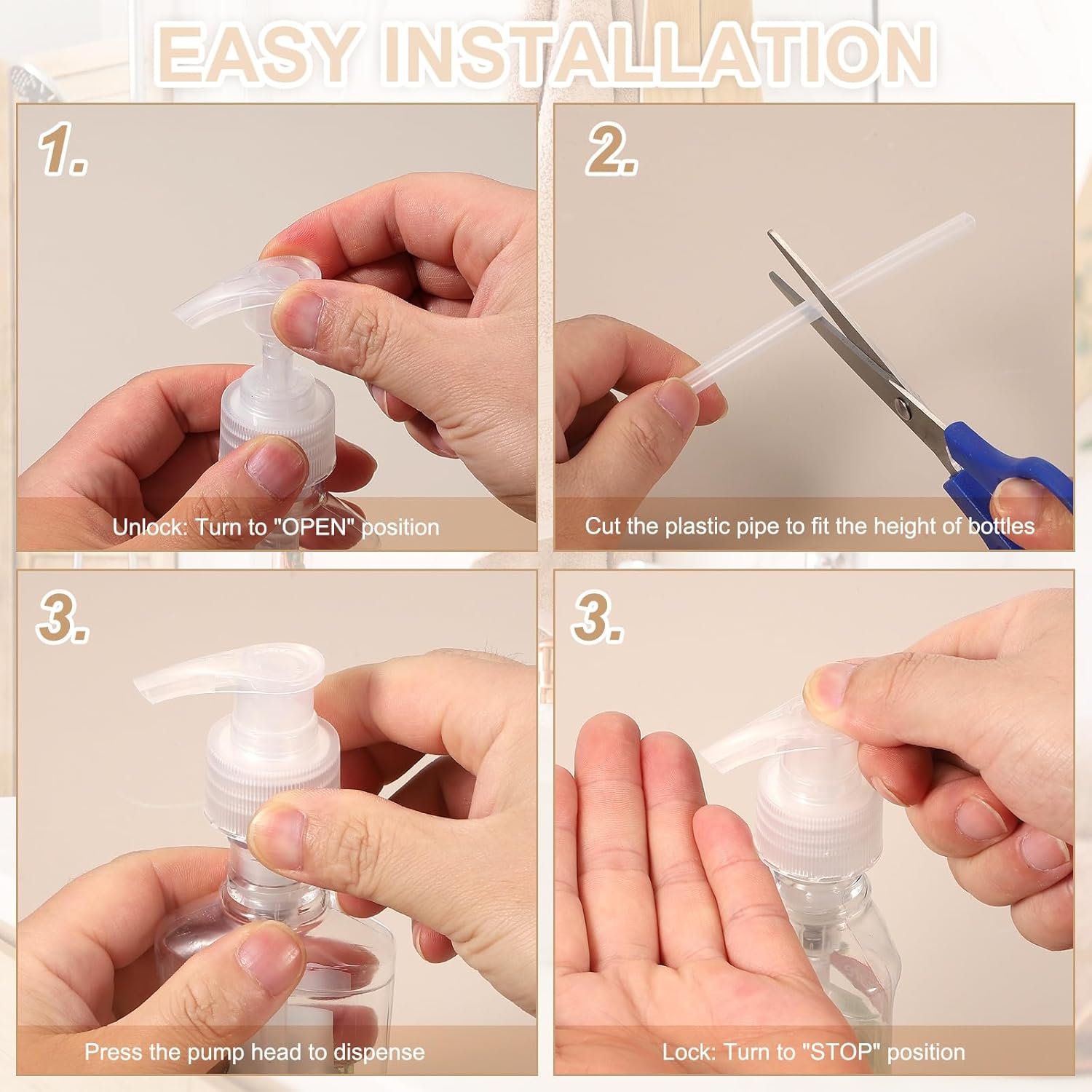 EASY INSTALLATION

1.

Unlock: Turn to "OPEN" position

2.

Cut the plastic pipe to fit the height of bottles

3.

Press the pump head to dispense

3.

Lock: Turn to "STOP" position